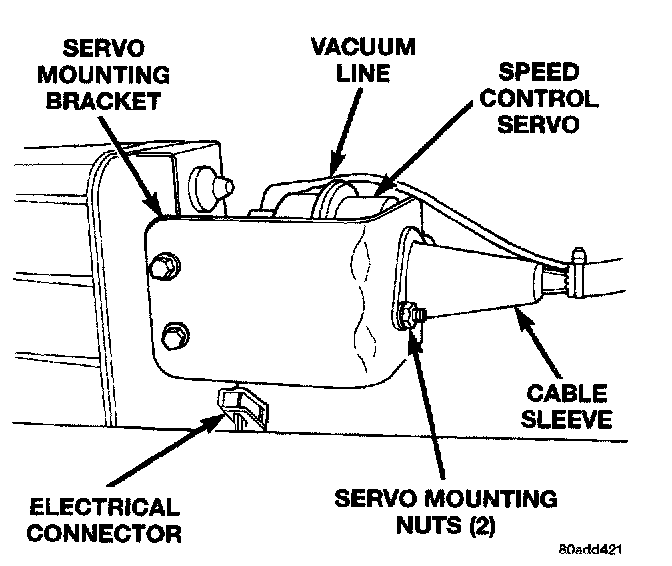 SERVO MOUNTING BRACKET

VACUUM LINE

SPEED CONTROL SERVO

CABLE SLEEVE

ELECTRICAL CONNECTOR

SERVO MOUNTING NUTS (2)

80add421