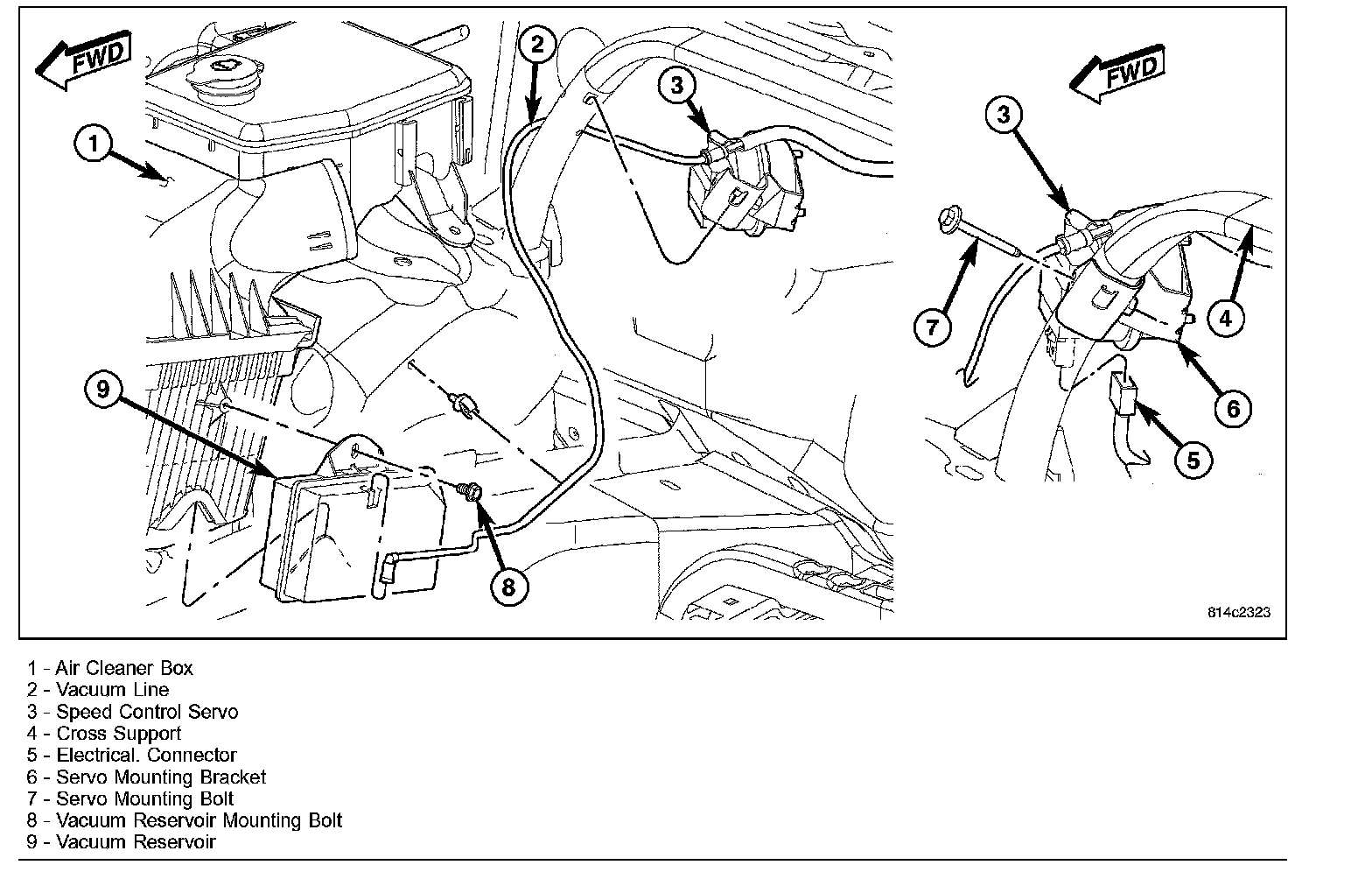 FWD

1

2

3

9

8

FWD

3

7

4

6

5

814c2323

1 - Air Cleaner Box
2 - Vacuum Line
3 - Speed Control Servo
4 - Cross Support
5 - Electrical. Connector
6 - Servo Mounting Bracket
7 - Servo Mounting Bolt
8 - Vacuum Reservoir Mounting Bolt
9 - Vacuum Reservoir