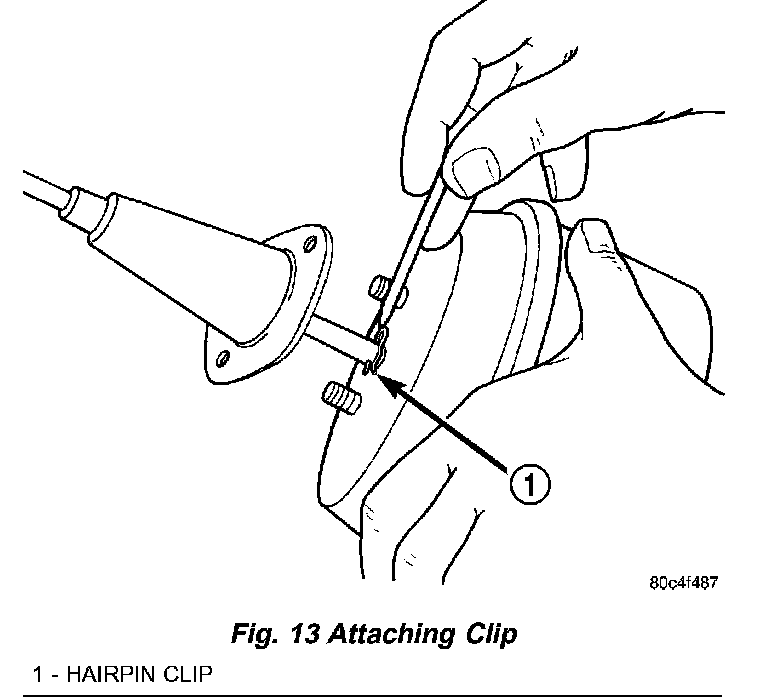 1

80c4f487

Fig. 13 Attaching Clip

1 - HAIRPIN CLIP