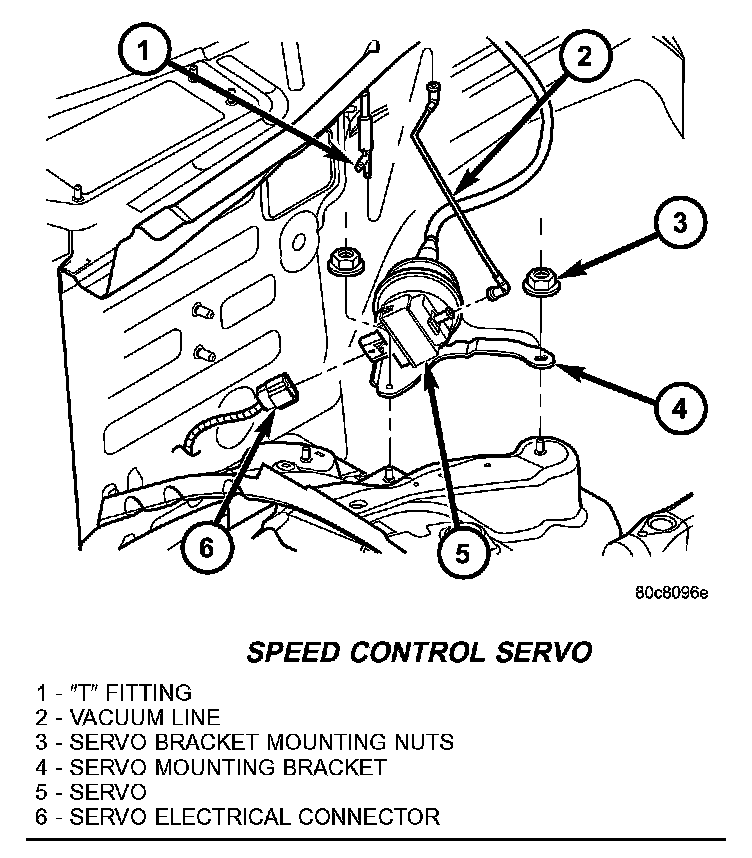 1

2

3

4

6

5

80c8096e

SPEED CONTROL SERVO

1 - "T" FITTING
2 - VACUUM LINE
3 - SERVO BRACKET MOUNTING NUTS
4 - SERVO MOUNTING BRACKET
5 - SERVO
6 - SERVO ELECTRICAL CONNECTOR