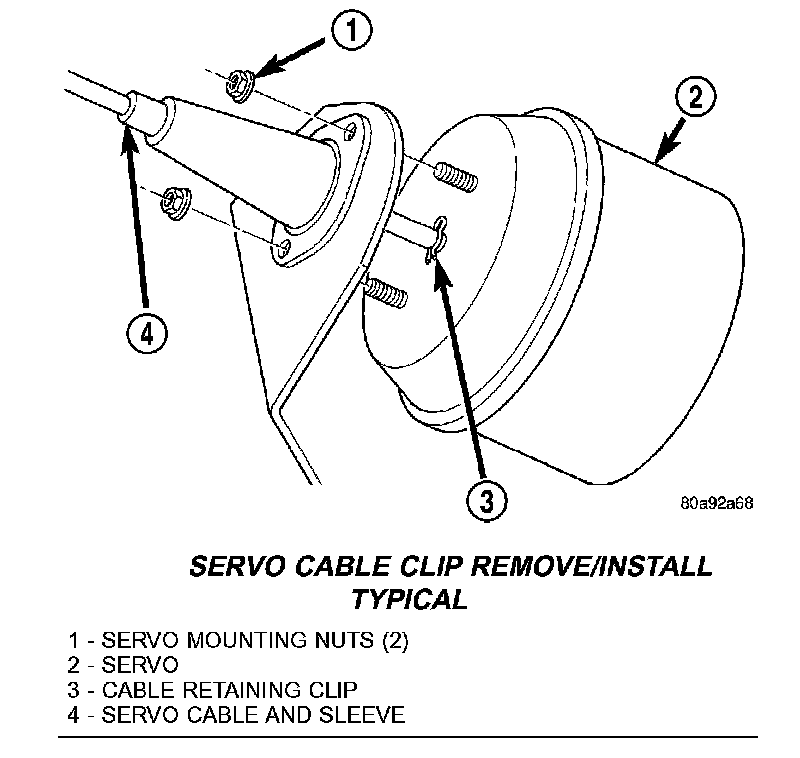 1

2

4

3

80a92a68

SERVO CABLE CLIP REMOVE/INSTALL TYPICAL

1 - SERVO MOUNTING NUTS (2)
2 - SERVO
3 - CABLE RETAINING CLIP
4 - SERVO CABLE AND SLEEVE