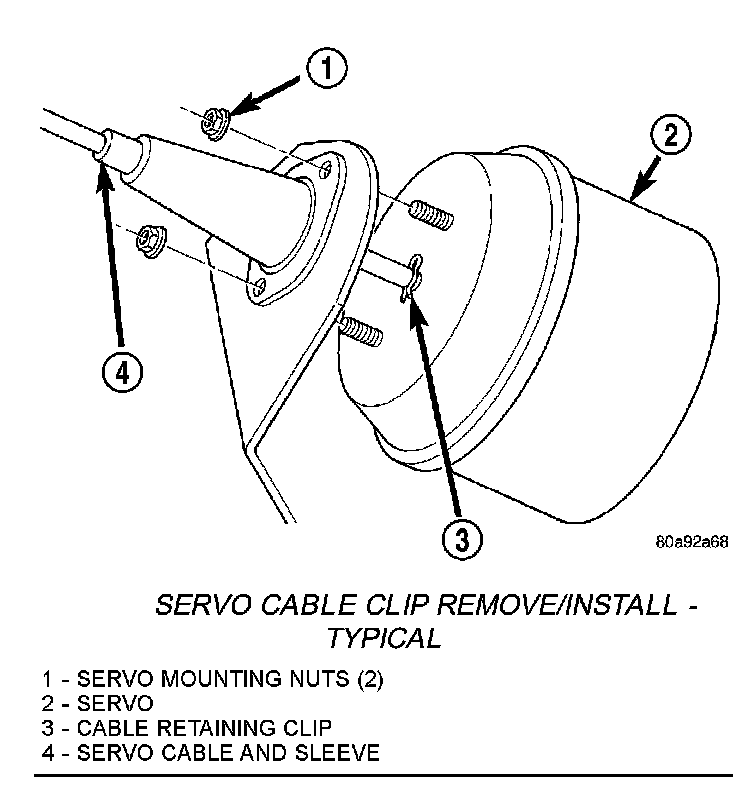 1

2

4

3

80a92a68

SERVO CABLE CLIP REMOVE/INSTALL - TYPICAL

1 - SERVO MOUNTING NUTS (2)
2 - SERVO
3 - CABLE RETAINING CLIP
4 - SERVO CABLE AND SLEEVE