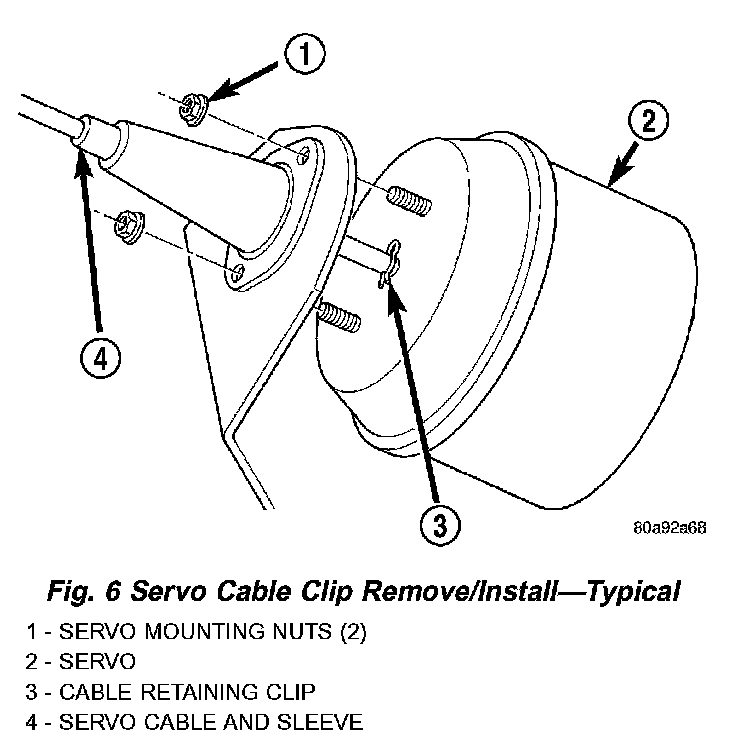 1

2

4

3

80a92a68

Fig. 6 Servo Cable Clip Remove/Install—Typical

1 - SERVO MOUNTING NUTS (2)
2 - SERVO
3 - CABLE RETAINING CLIP
4 - SERVO CABLE AND SLEEVE