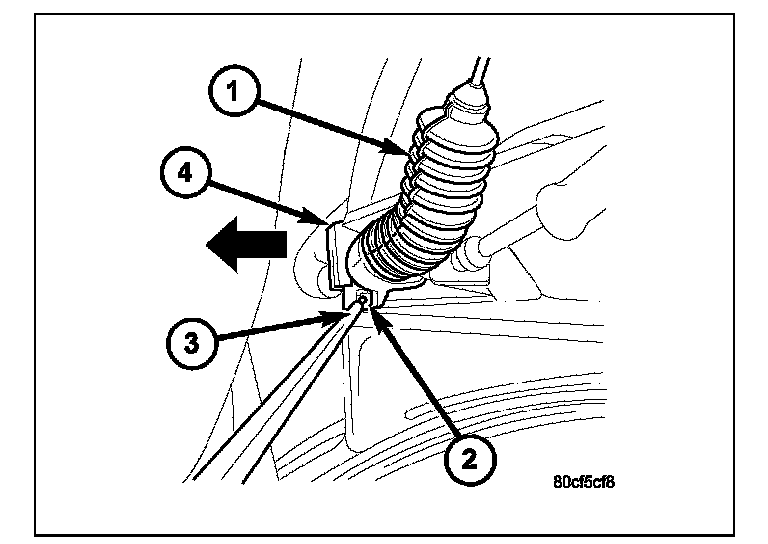 1
4
3
2
80cf5cf8