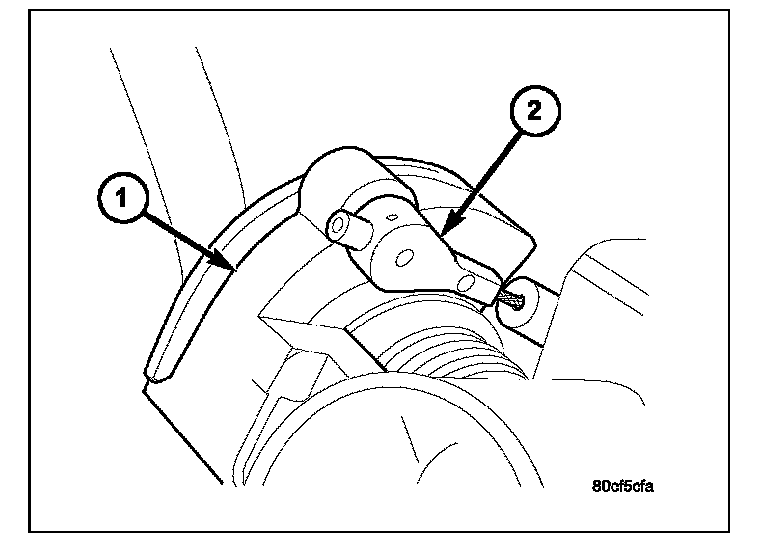 1

2

80cf5cfa