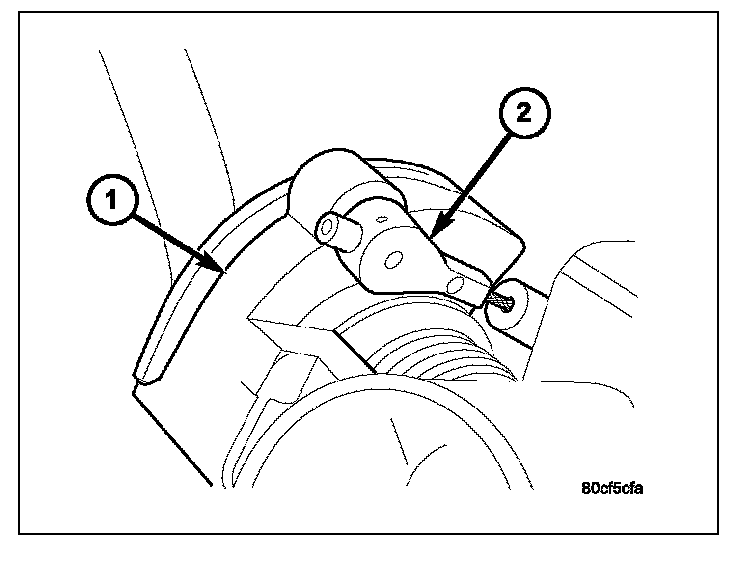 1
2
80cf5cfa