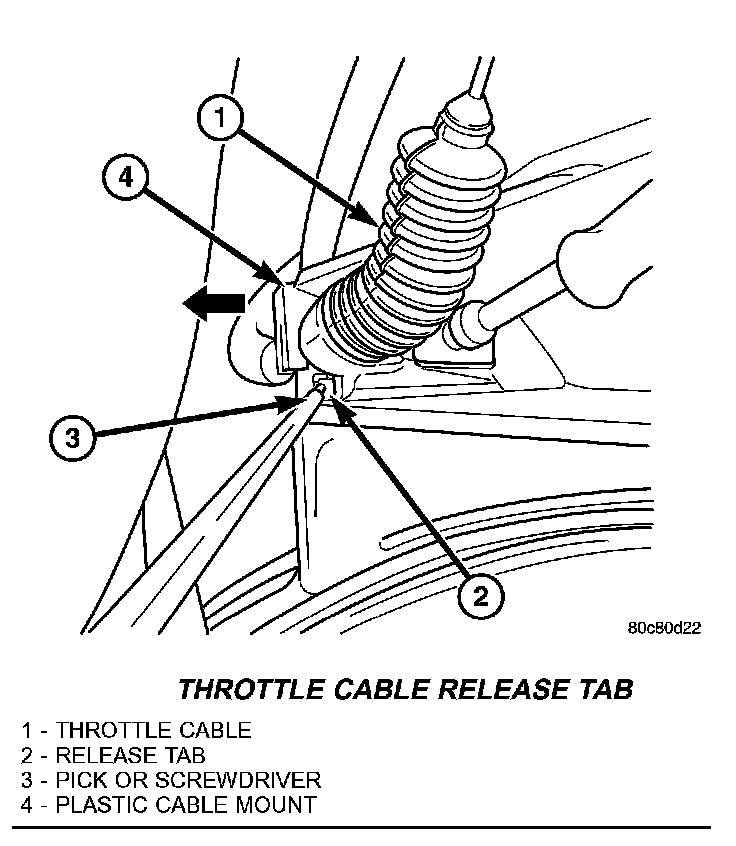 1
4
3
2
80c80d22

THROTTLE CABLE RELEASE TAB

1 - THROTTLE CABLE
2 - RELEASE TAB
3 - PICK OR SCREWDRIVER
4 - PLASTIC CABLE MOUNT