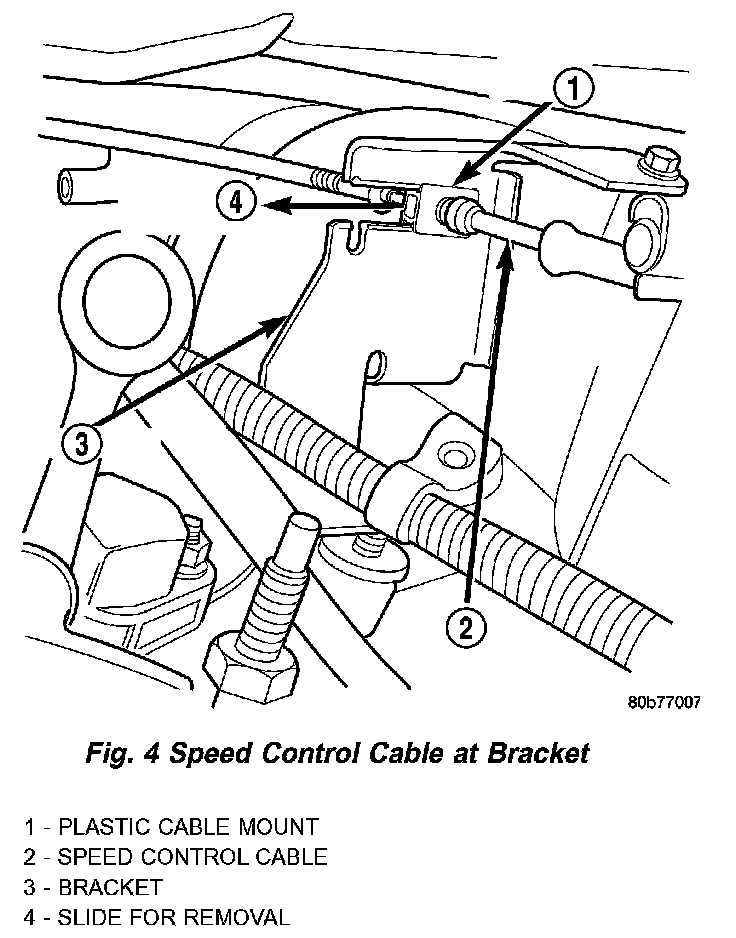 1

4

3

2

80b77007

Fig. 4 Speed Control Cable at Bracket

1 - PLASTIC CABLE MOUNT
2 - SPEED CONTROL CABLE
3 - BRACKET
4 - SLIDE FOR REMOVAL