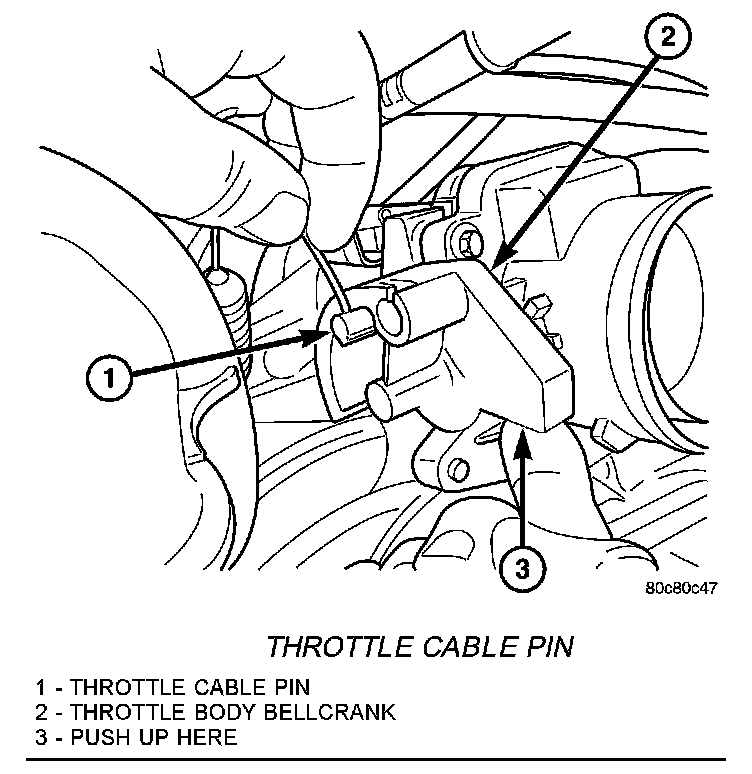 2

1

3

80c80c47

THROTTLE CABLE PIN

1 - THROTTLE CABLE PIN
2 - THROTTLE BODY BELLCRANK
3 - PUSH UP HERE