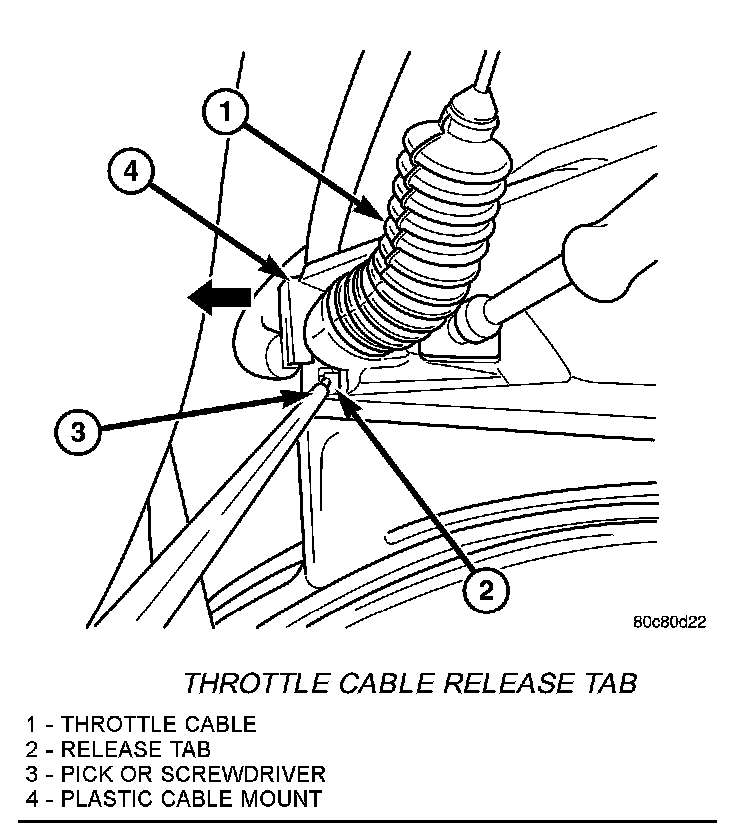 1
4
3
2
80c80d22

THROTTLE CABLE RELEASE TAB

1 - THROTTLE CABLE
2 - RELEASE TAB
3 - PICK OR SCREWDRIVER
4 - PLASTIC CABLE MOUNT