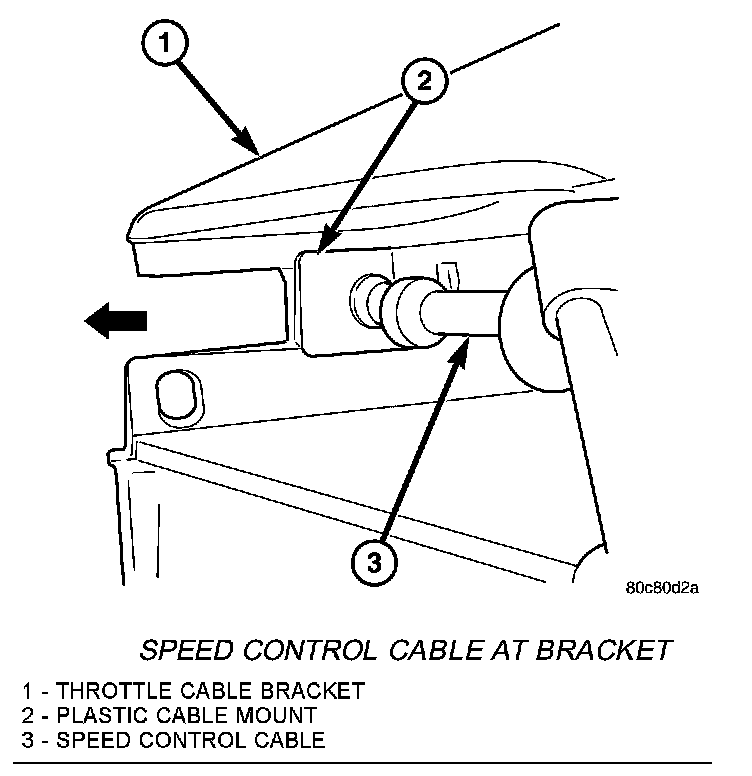 1

2

3

80c80d2a

SPEED CONTROL CABLE AT BRACKET

1 - THROTTLE CABLE BRACKET
2 - PLASTIC CABLE MOUNT
3 - SPEED CONTROL CABLE