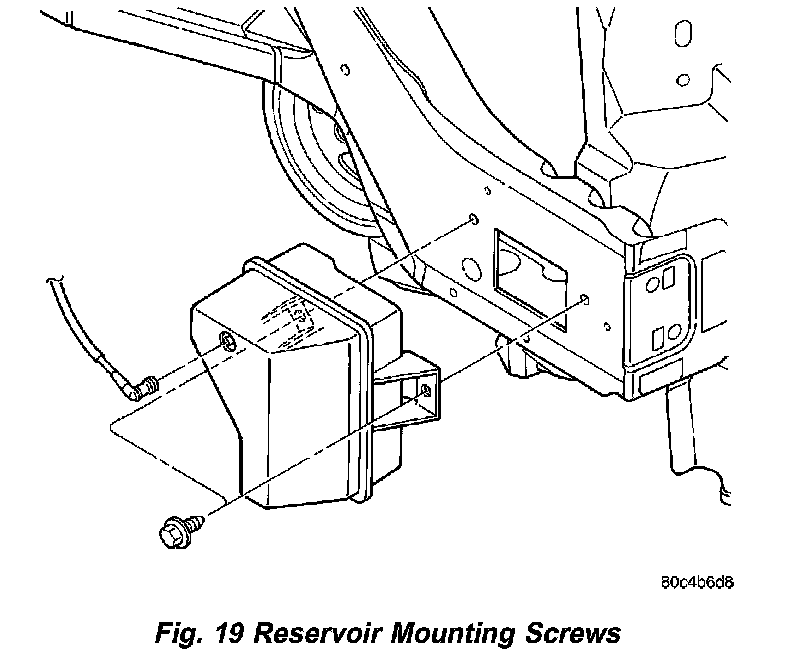 80c4b6d8

Fig. 19 Reservoir Mounting Screws