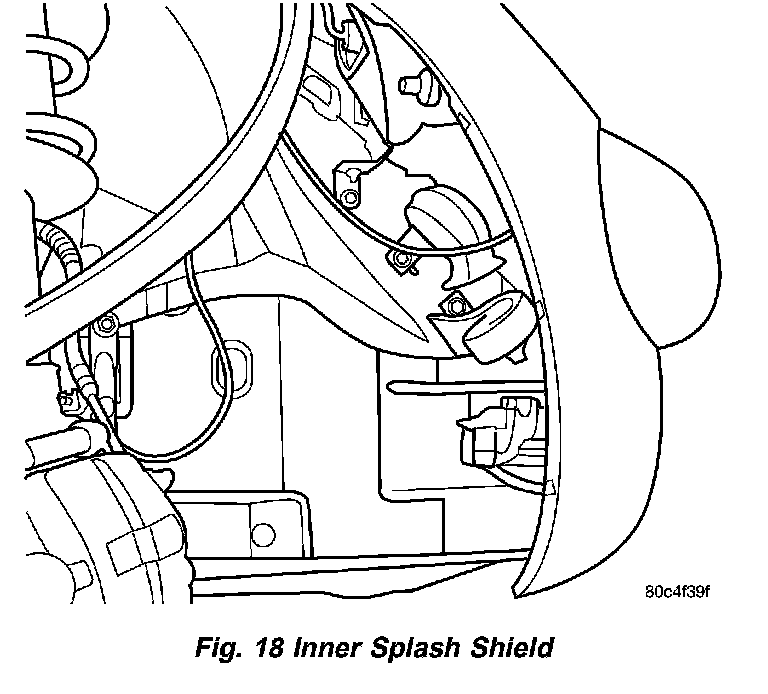 80c4f39f

Fig. 18 Inner Splash Shield