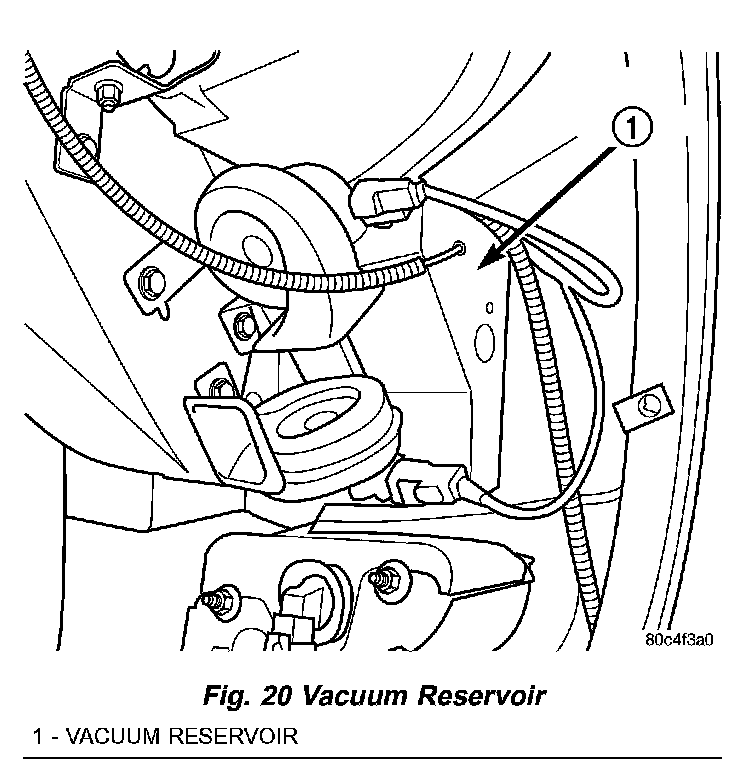 1

80c4f3a0

Fig. 20 Vacuum Reservoir

1 - VACUUM RESERVOIR