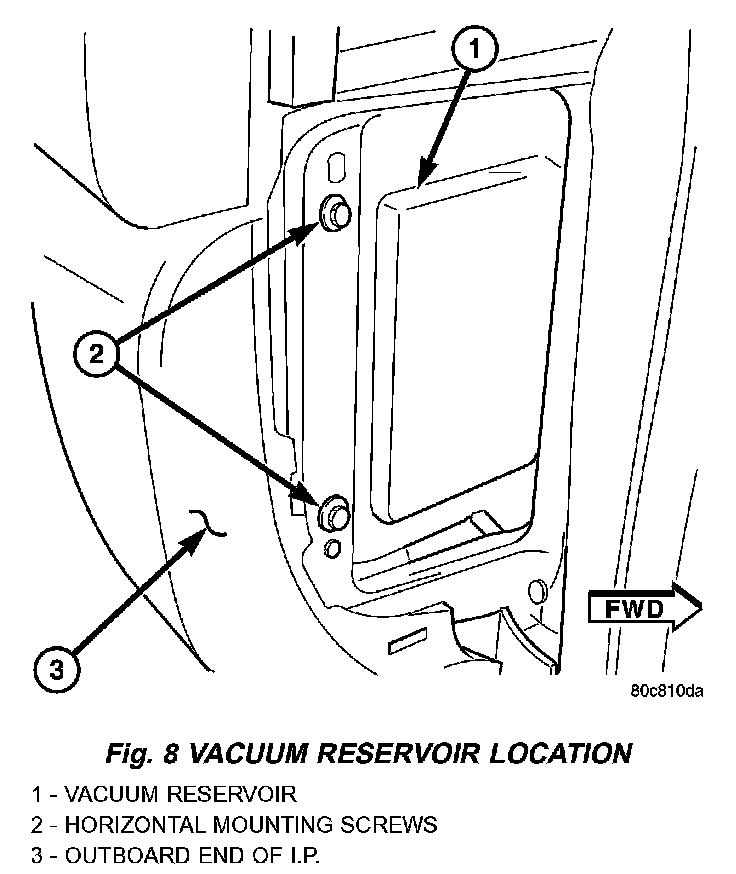 1

2

3

FWD

80c810da

Fig. 8 VACUUM RESERVOIR LOCATION

1 - VACUUM RESERVOIR
2 - HORIZONTAL MOUNTING SCREWS
3 - OUTBOARD END OF I.P.