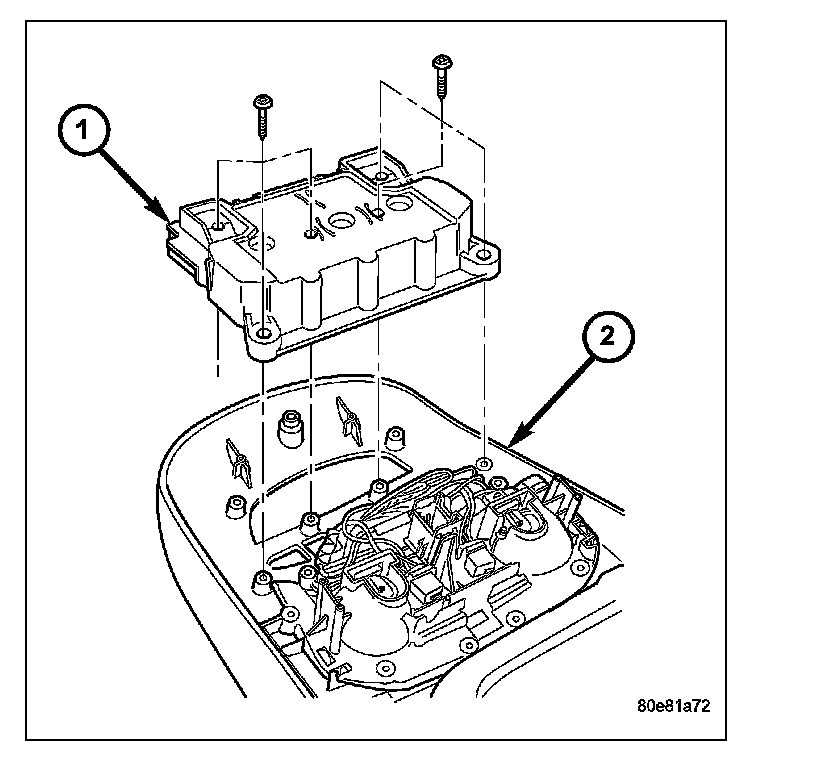 1
2
80e81a72