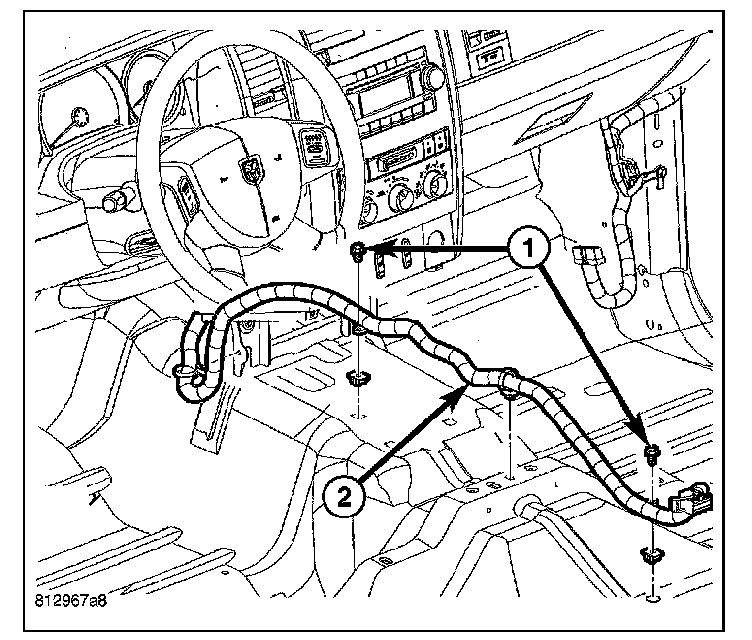 1
2
812967a8