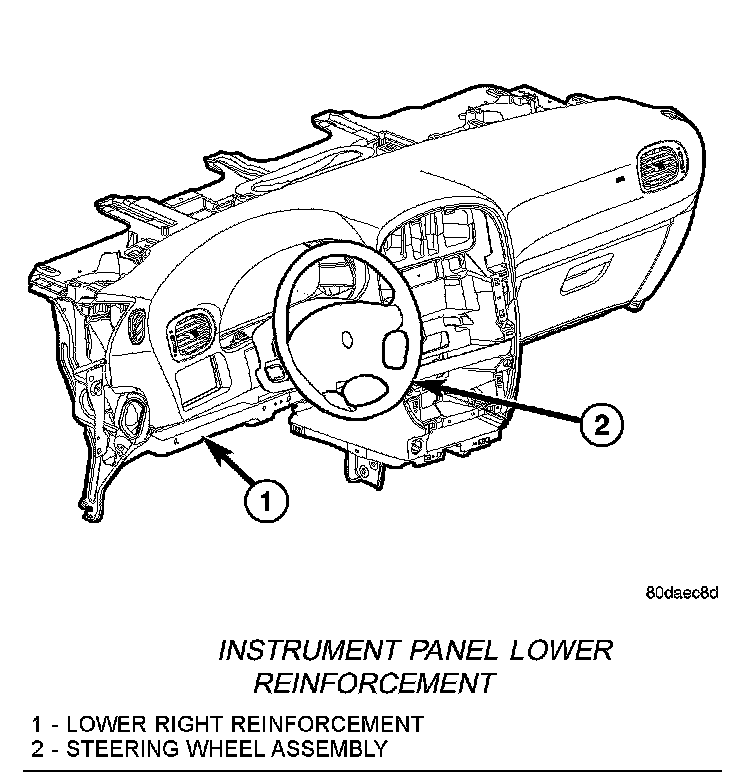 2

1

80daec8d

INSTRUMENT PANEL LOWER REINFORCEMENT

1 - LOWER RIGHT REINFORCEMENT
2 - STEERING WHEEL ASSEMBLY