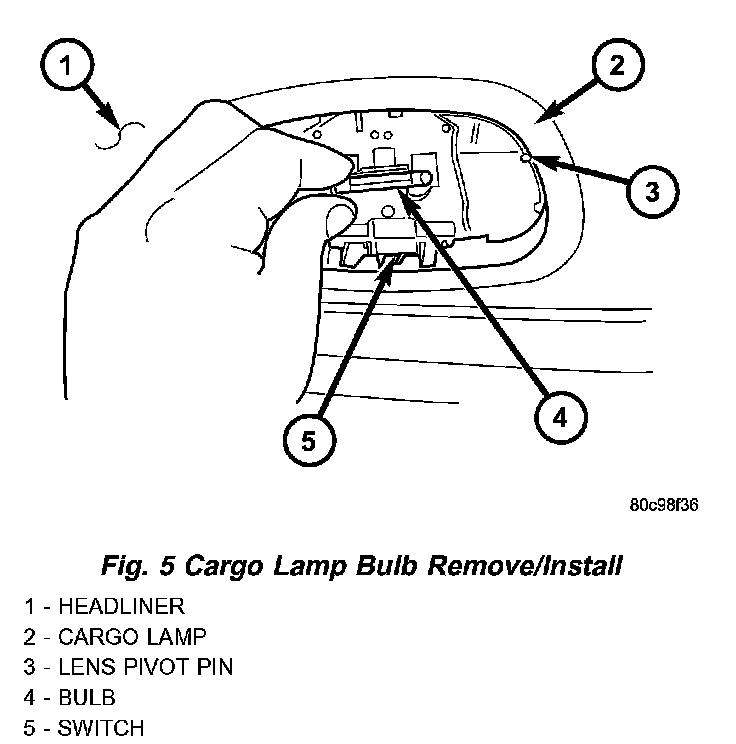 1

2

3

4

5

80c98f36

Fig. 5 Cargo Lamp Bulb Remove/Install

1 - HEADLINER
2 - CARGO LAMP
3 - LENS PIVOT PIN
4 - BULB
5 - SWITCH