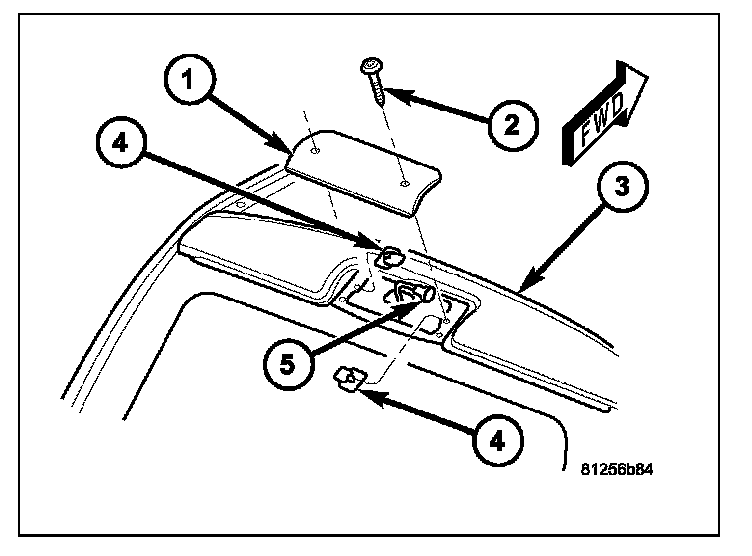 1
2
FWD
4
3
5
4
81256b84