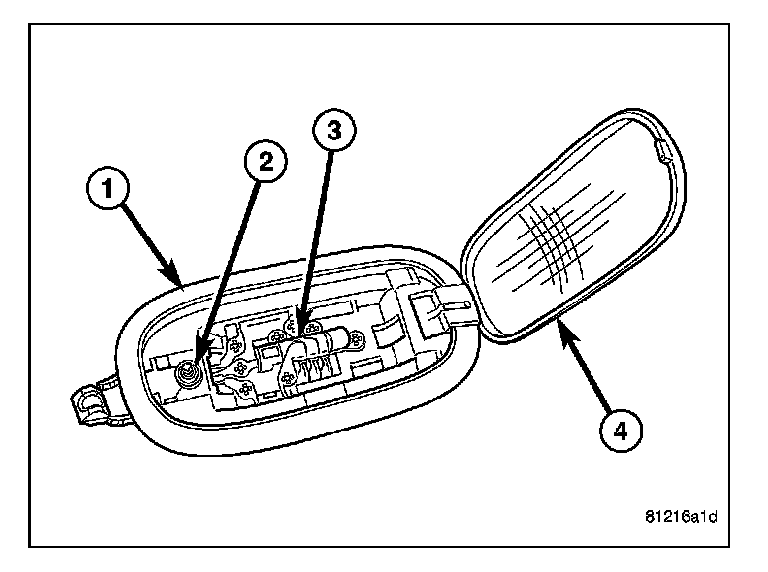 1
2
3
4
81216a1d