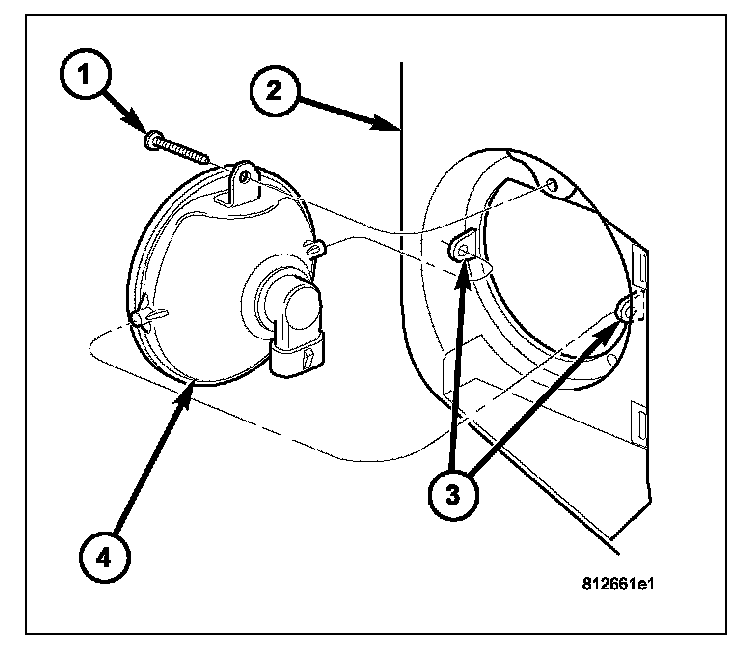 1
2
3
4
812661e1