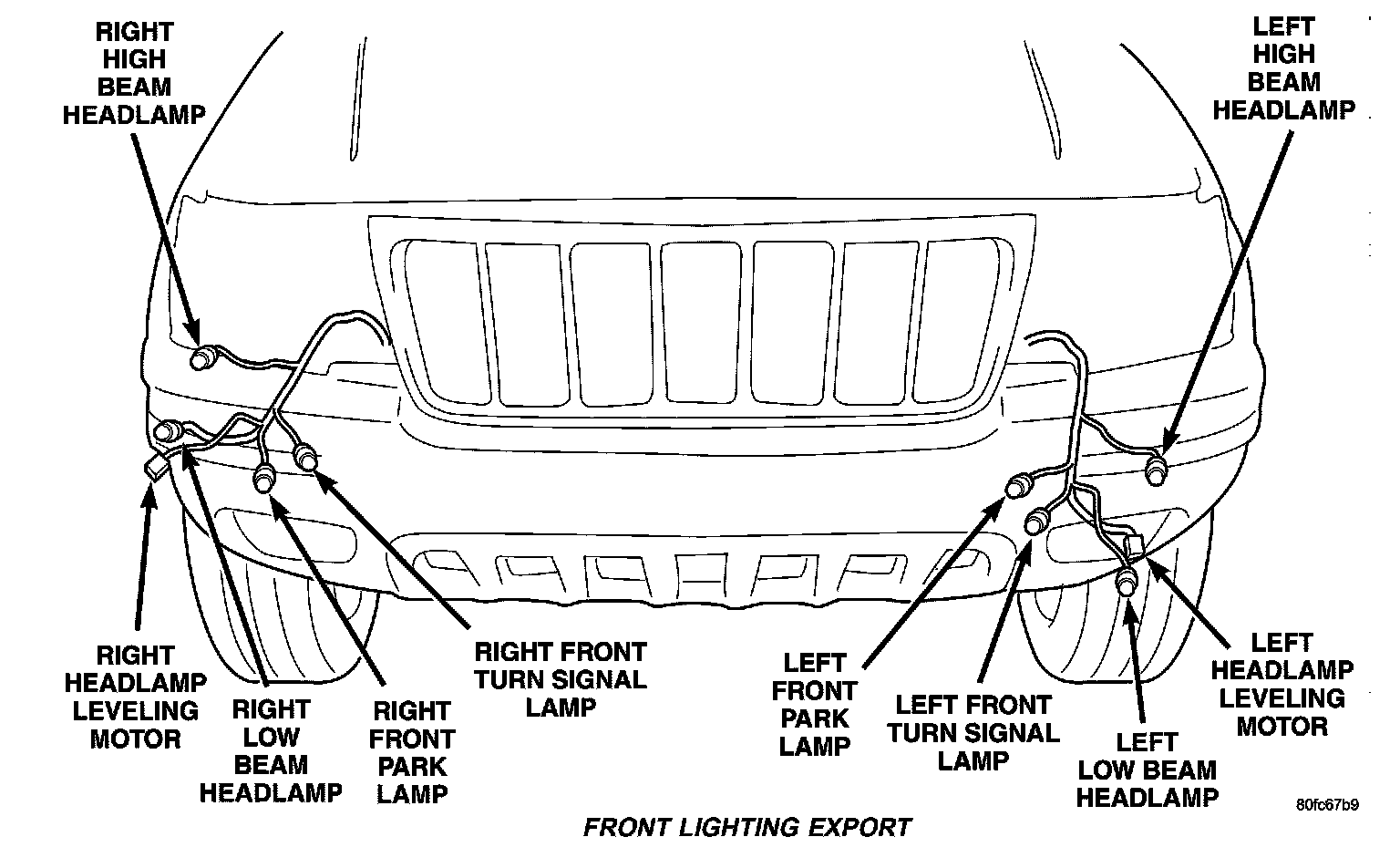 RIGHT HIGH BEAM HEADLAMP

LEFT HIGH BEAM HEADLAMP

RIGHT HEADLAMP LEVELING MOTOR

RIGHT LOW BEAM HEADLAMP

RIGHT FRONT PARK LAMP

RIGHT FRONT TURN SIGNAL LAMP

LEFT FRONT PARK LAMP

LEFT FRONT TURN SIGNAL LAMP

LEFT LOW BEAM HEADLAMP

LEFT HEADLAMP LEVELING MOTOR

80fc67b9

FRONT LIGHTING EXPORT