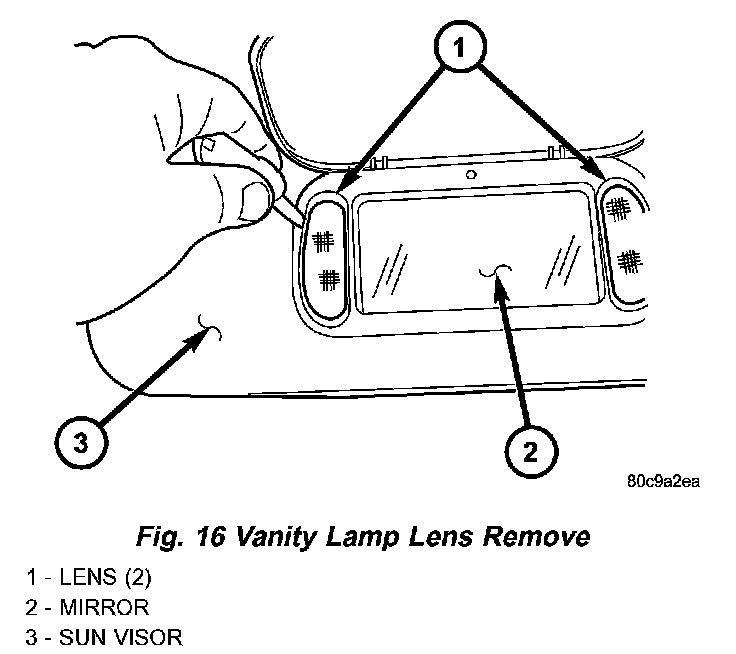 1

3

2

80c9a2ea

Fig. 16 Vanity Lamp Lens Remove

1 - LENS (2)
2 - MIRROR
3 - SUN VISOR