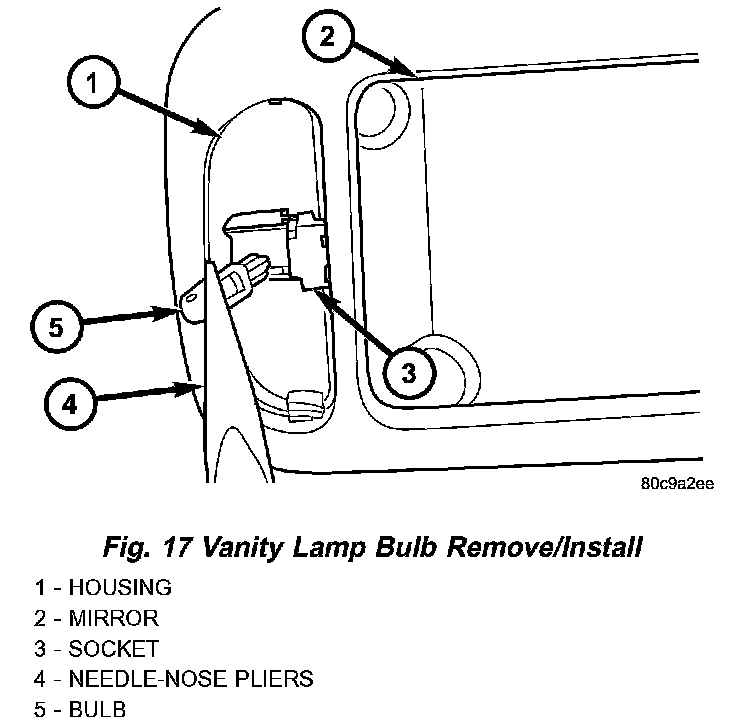 2

1

5

3

4

80c9a2ee

Fig. 17 Vanity Lamp Bulb Remove/Install

1 - HOUSING
2 - MIRROR
3 - SOCKET
4 - NEEDLE-NOSE PLIERS
5 - BULB