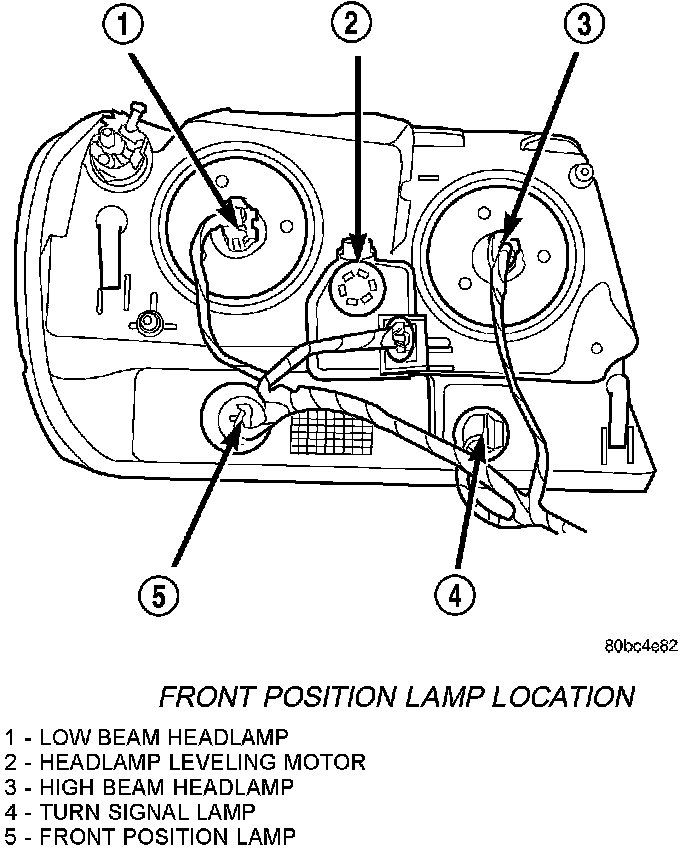 1

2

3

5

4

80bc4e82

FRONT POSITION LAMP LOCATION

1 - LOW BEAM HEADLAMP
2 - HEADLAMP LEVELING MOTOR
3 - HIGH BEAM HEADLAMP
4 - TURN SIGNAL LAMP
5 - FRONT POSITION LAMP