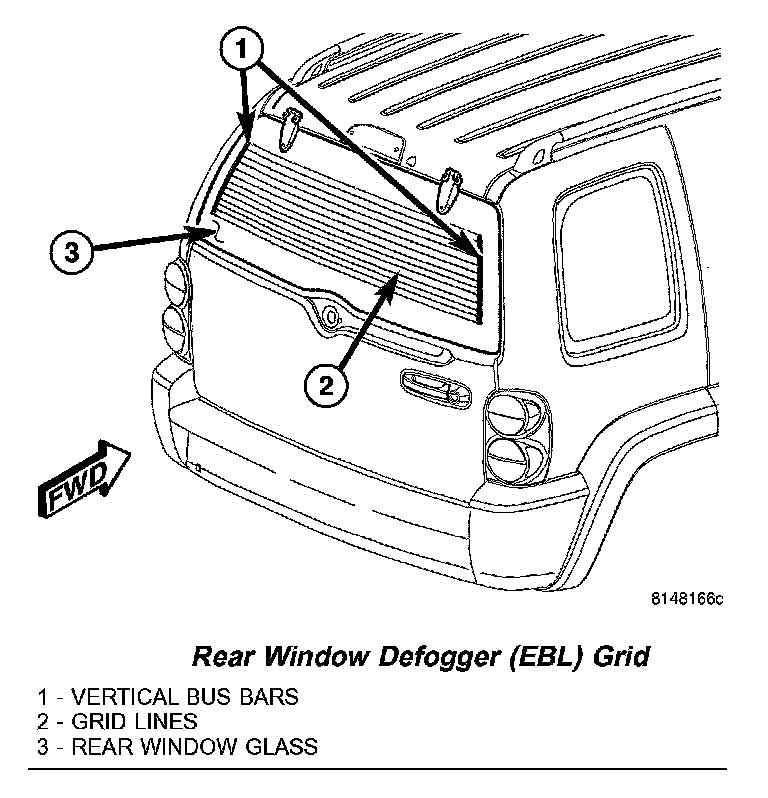 1

3

2

FWD

8148166c

Rear Window Defogger (EBL) Grid

1 - VERTICAL BUS BARS
2 - GRID LINES
3 - REAR WINDOW GLASS