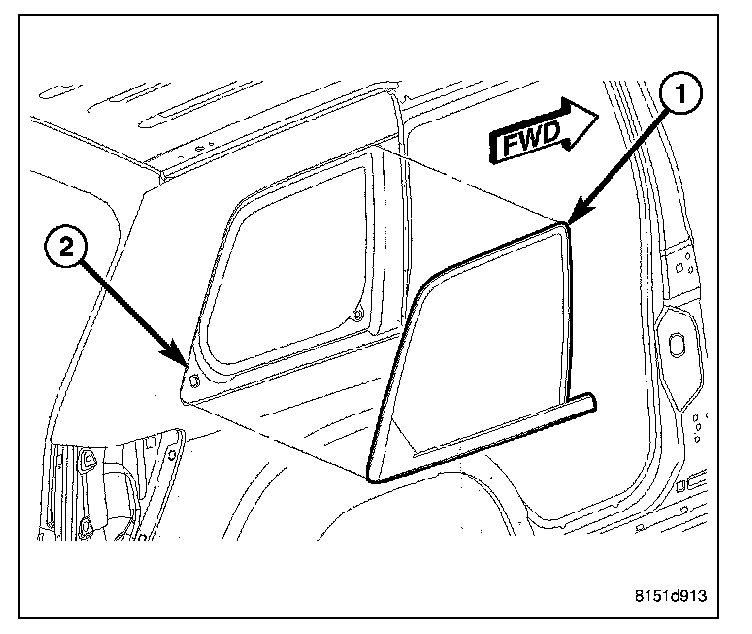 FWD
1
2
8151d913