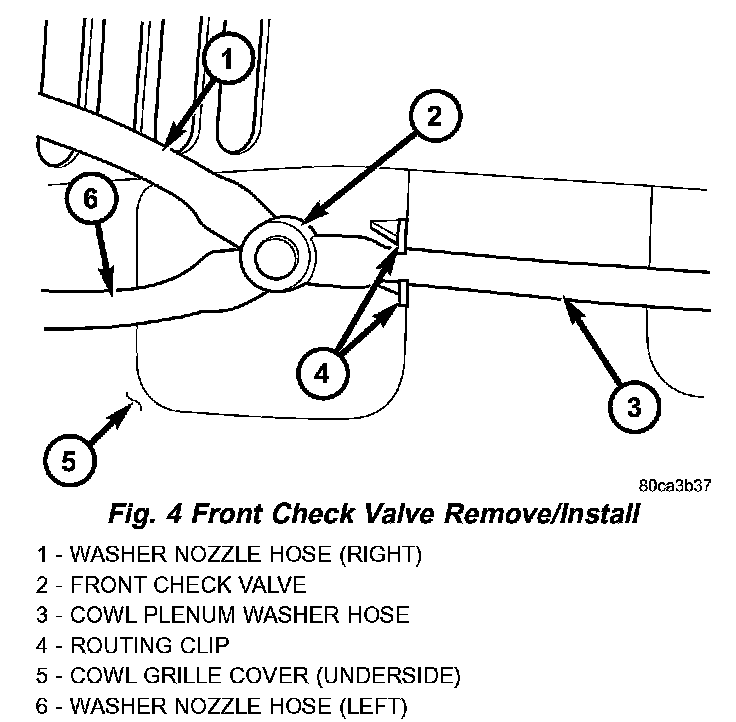 1
2
6
4
3
5

80ca3b37

Fig. 4 Front Check Valve Remove/Install

1 - WASHER NOZZLE HOSE (RIGHT)
2 - FRONT CHECK VALVE
3 - COWL PLENUM WASHER HOSE
4 - ROUTING CLIP
5 - COWL GRILLE COVER (UNDERSIDE)
6 - WASHER NOZZLE HOSE (LEFT)