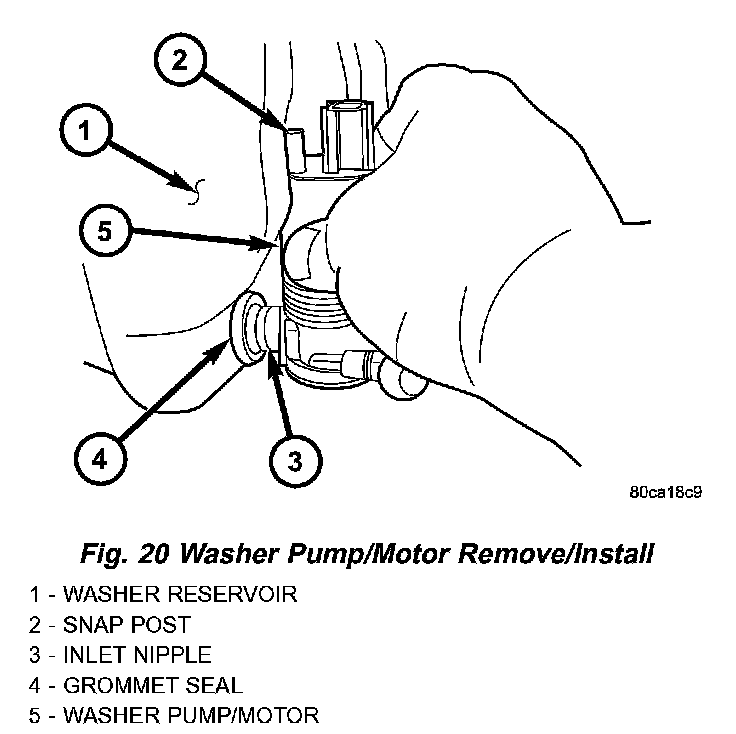 2

1

5

4

3

80ca18c9

Fig. 20 Washer Pump/Motor Remove/Install

1 - WASHER RESERVOIR
2 - SNAP POST
3 - INLET NIPPLE
4 - GROMMET SEAL
5 - WASHER PUMP/MOTOR