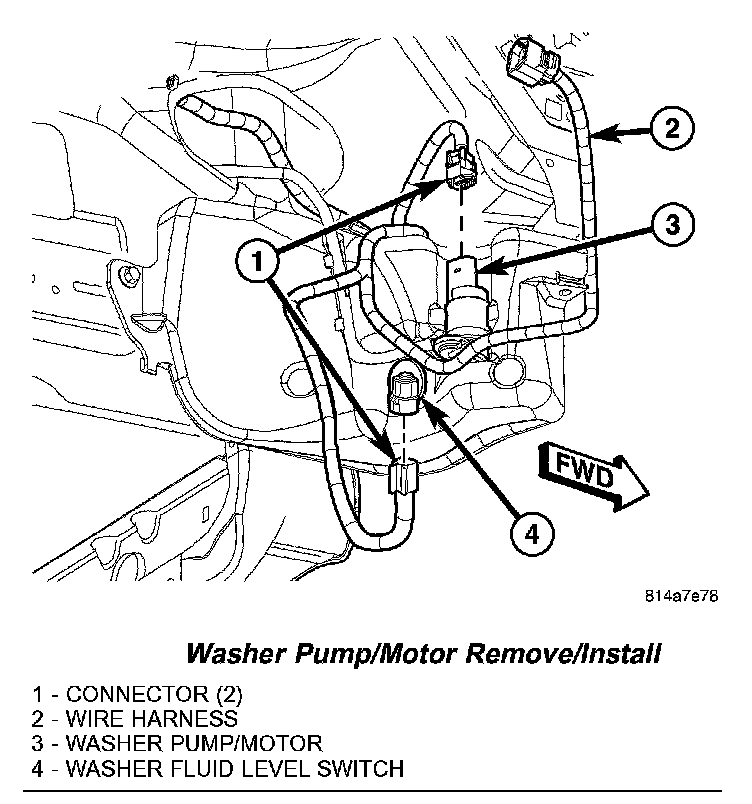 2

3

1

FWD

4

814a7e78

Washer Pump/Motor Remove/Install

1 - CONNECTOR (2)
2 - WIRE HARNESS
3 - WASHER PUMP/MOTOR
4 - WASHER FLUID LEVEL SWITCH