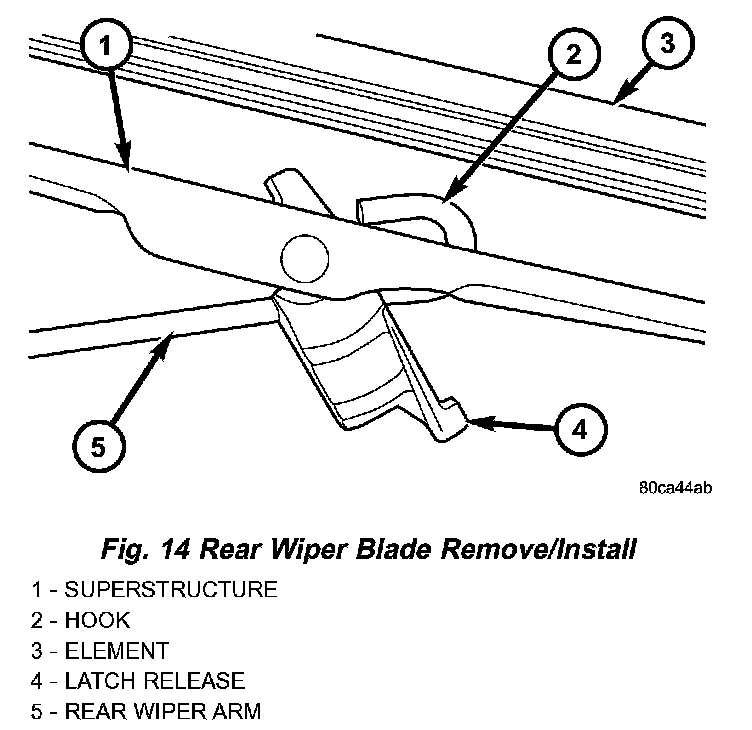 1
2
3
5
4
80ca44ab

Fig. 14 Rear Wiper Blade Remove/Install

1 - SUPERSTRUCTURE
2 - HOOK
3 - ELEMENT
4 - LATCH RELEASE
5 - REAR WIPER ARM