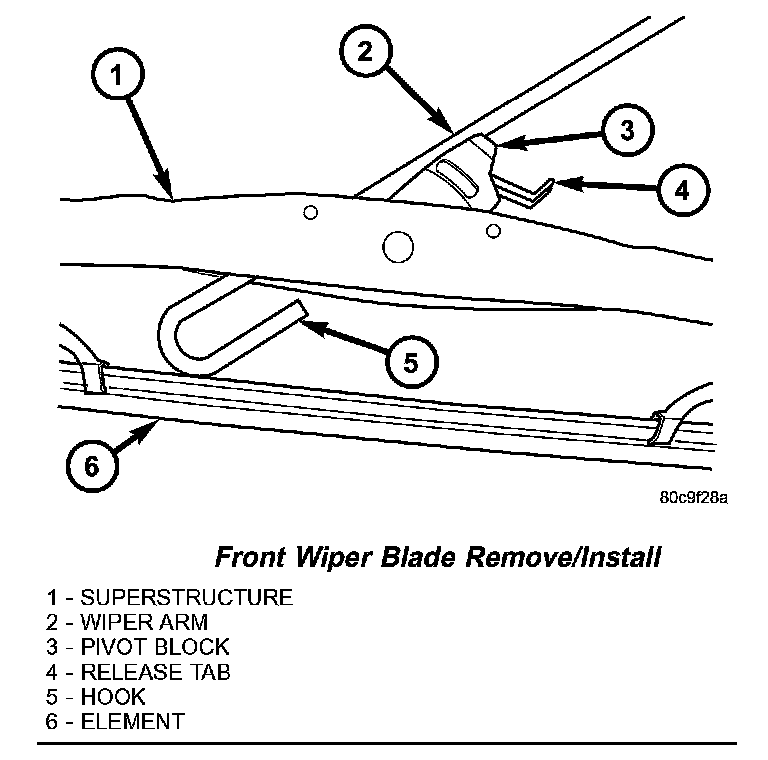 1
2
3
4
5
6
80c9f28a

Front Wiper Blade Remove/Install

1 - SUPERSTRUCTURE
2 - WIPER ARM
3 - PIVOT BLOCK
4 - RELEASE TAB
5 - HOOK
6 - ELEMENT