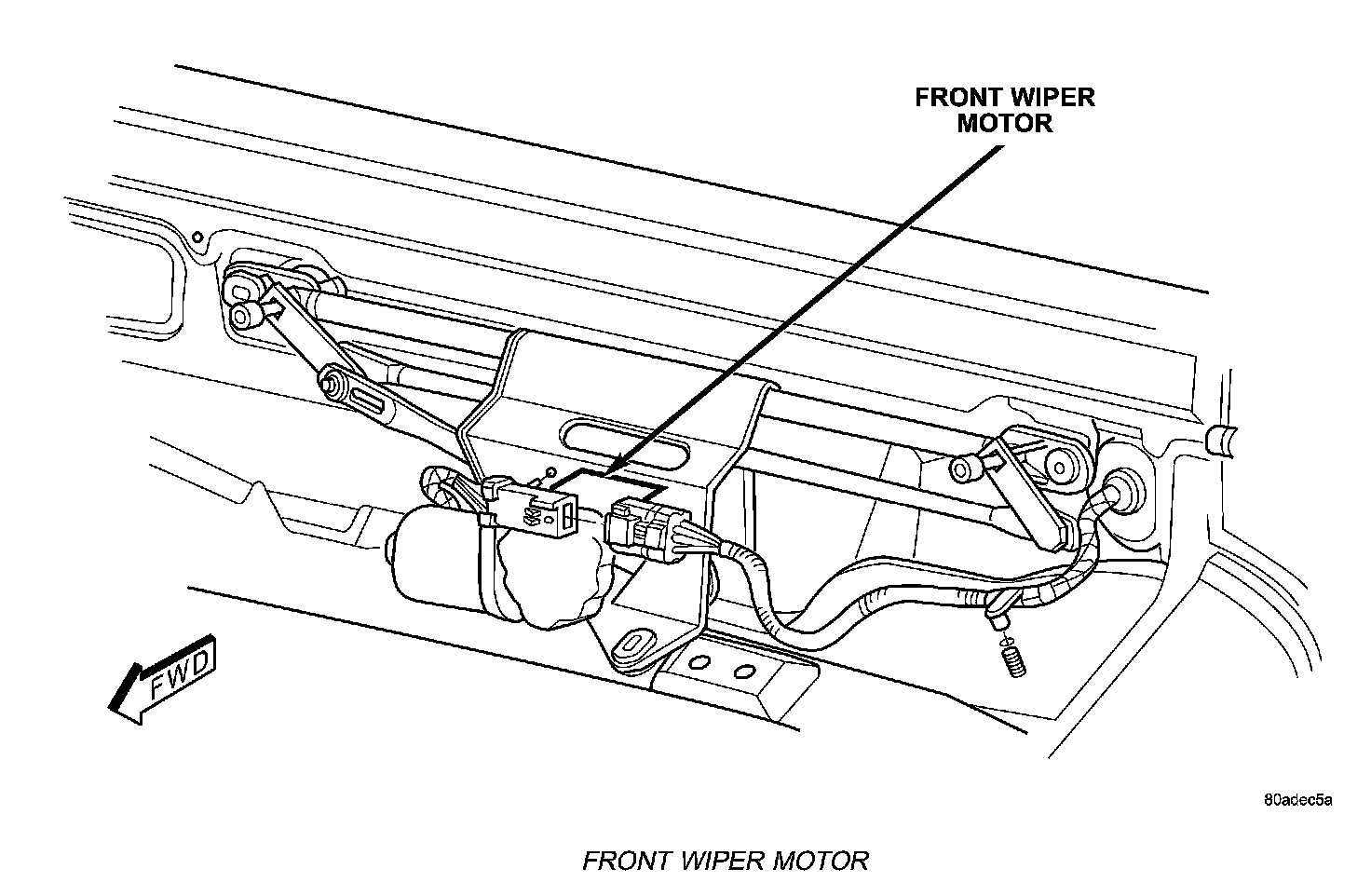 FRONT WIPER MOTOR

FWD

80adec5a

FRONT WIPER MOTOR