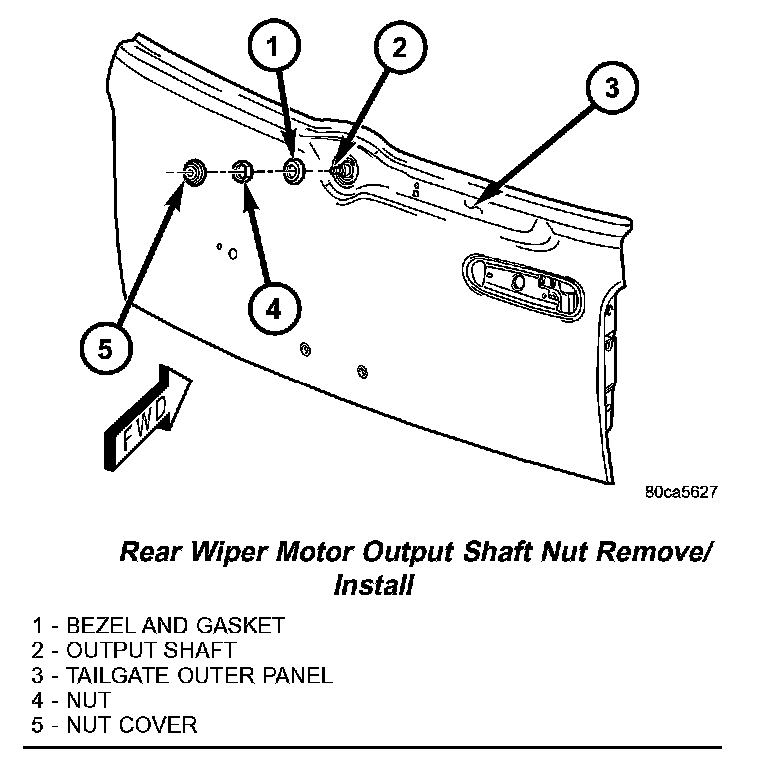 1
2
3
4
5
FWD
80ca5627

Rear Wiper Motor Output Shaft Nut Remove/ Install

1 - BEZEL AND GASKET
2 - OUTPUT SHAFT
3 - TAILGATE OUTER PANEL
4 - NUT
5 - NUT COVER