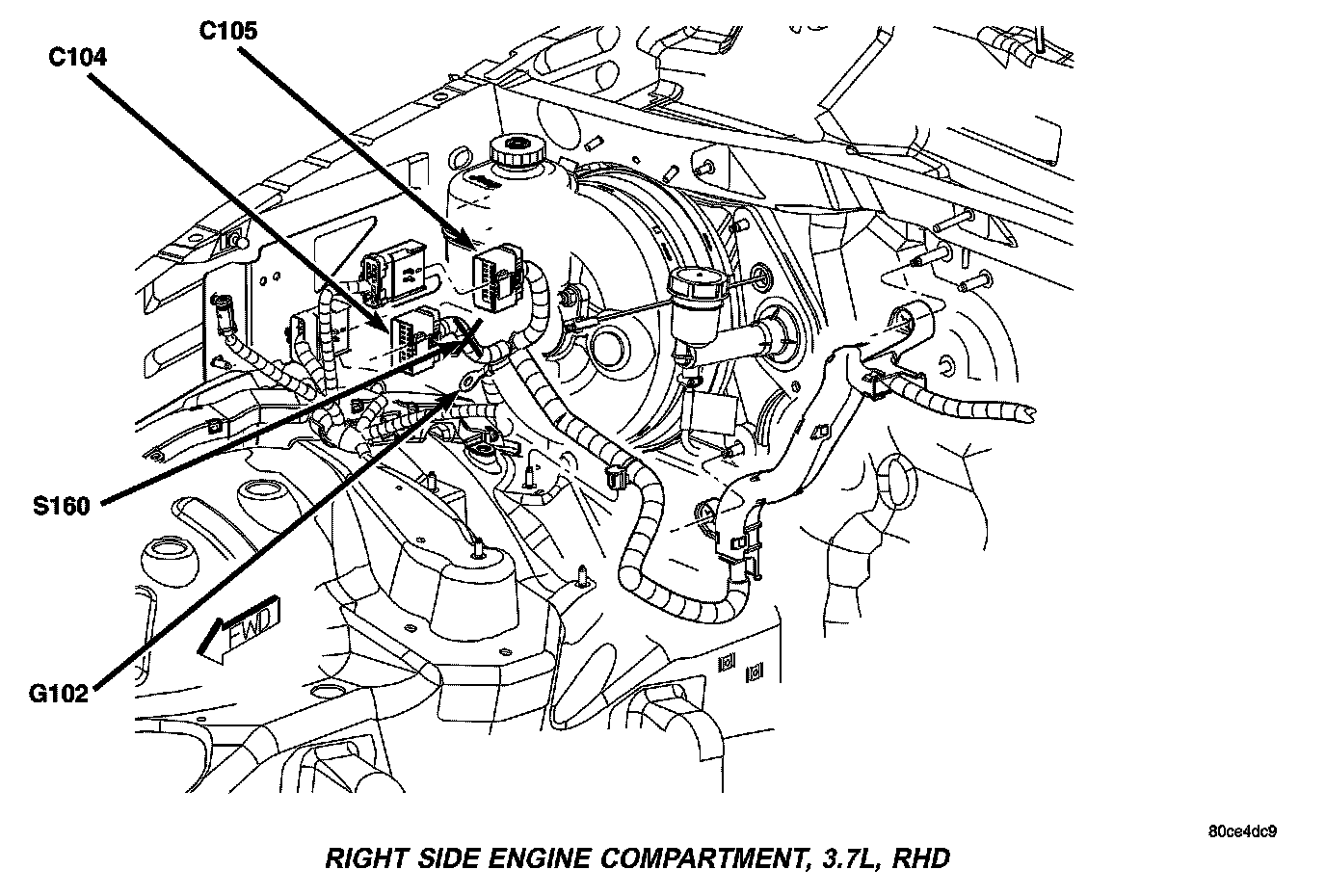 C105
C104
S160
G102
FWD
80ce4dc9
RIGHT SIDE ENGINE COMPARTMENT, 3.7L, RHD