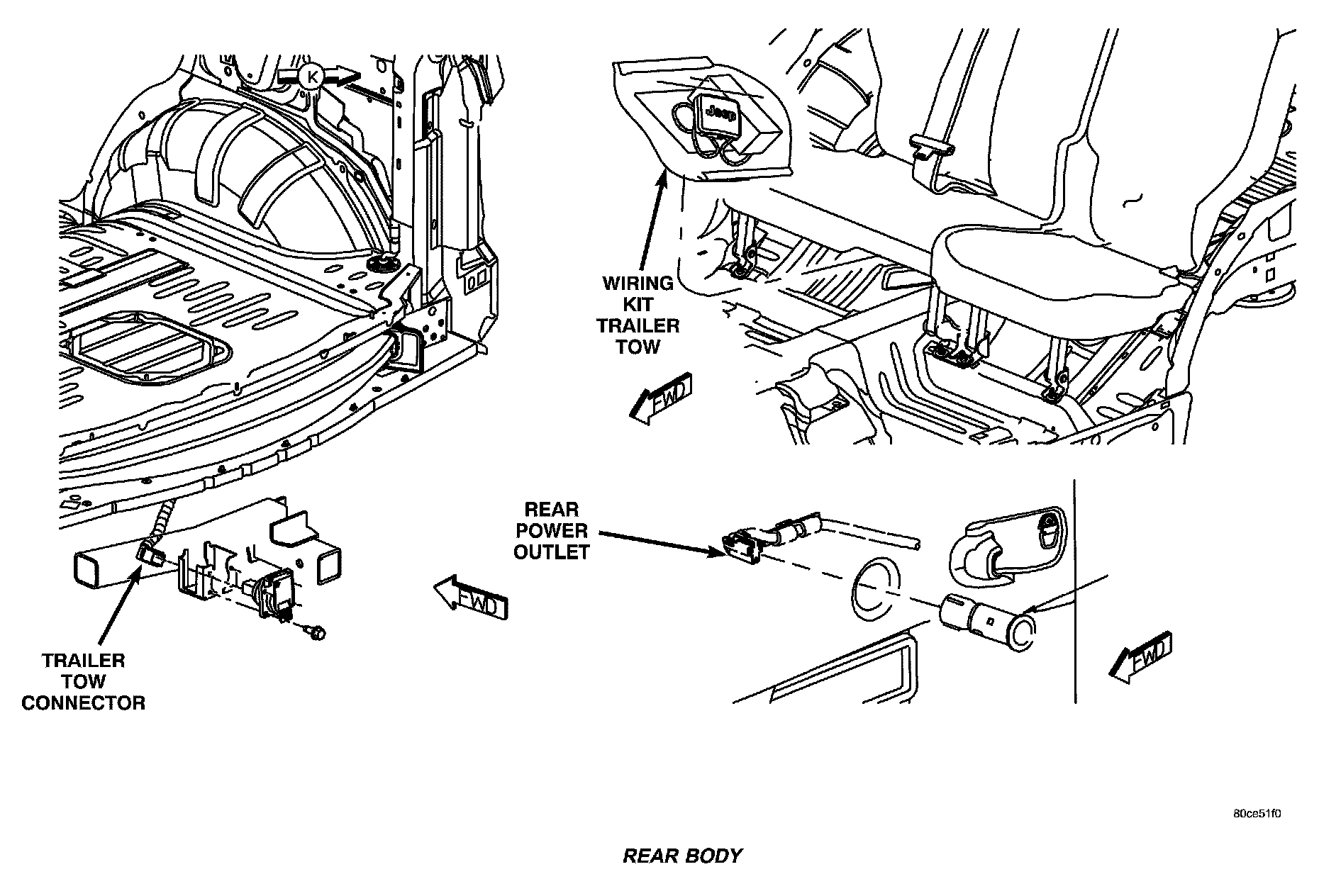 K

Jeep

WIRING KIT TRAILER TOW

FWD

REAR POWER OUTLET

FWD

FWD

TRAILER TOW CONNECTOR

80ce51f0

REAR BODY