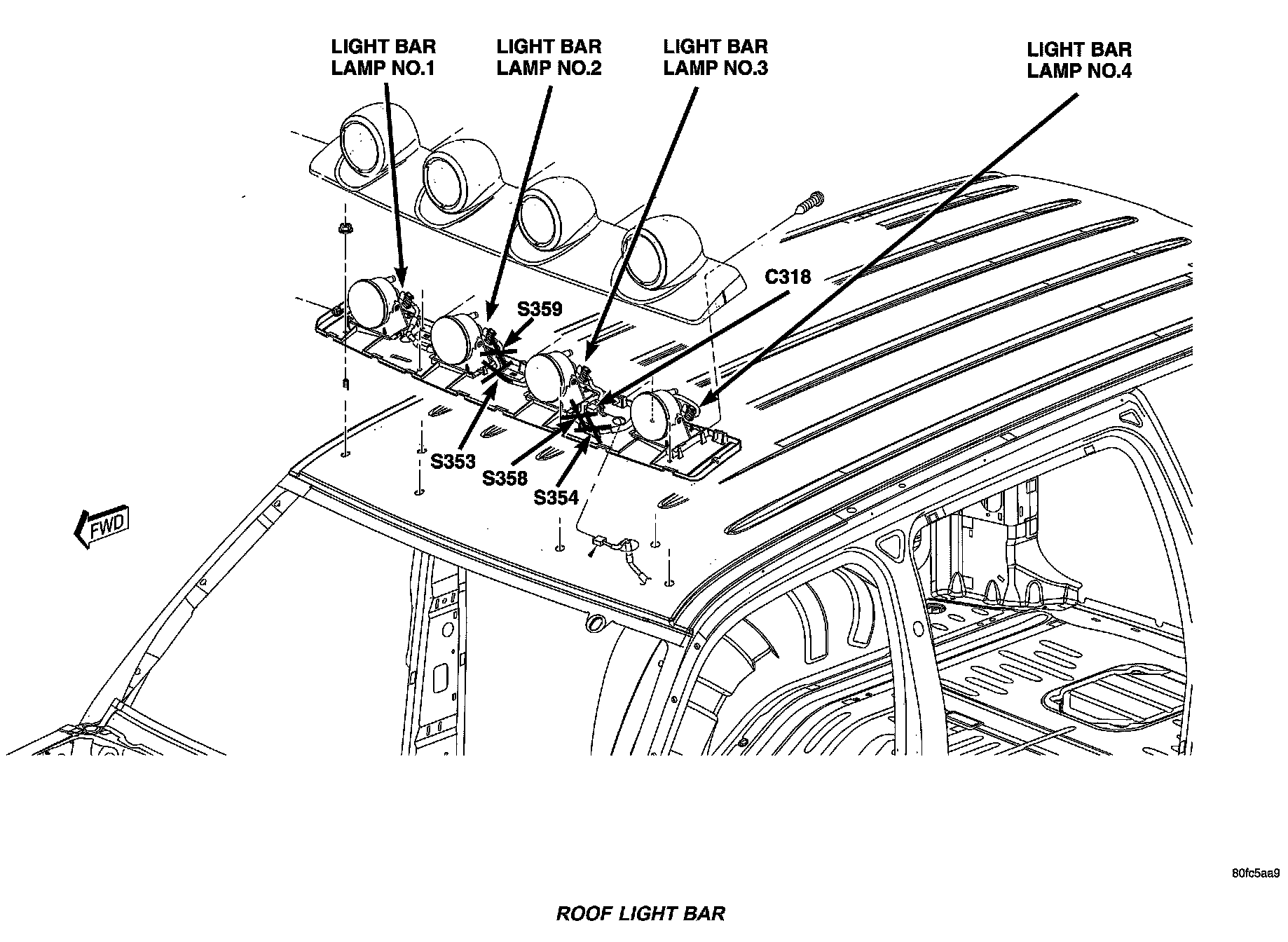 LIGHT BAR LAMP NO.1

LIGHT BAR LAMP NO.2

LIGHT BAR LAMP NO.3

LIGHT BAR LAMP NO.4

C318

S359

S353

S358

S354

FWD

80fc5aa9

ROOF LIGHT BAR