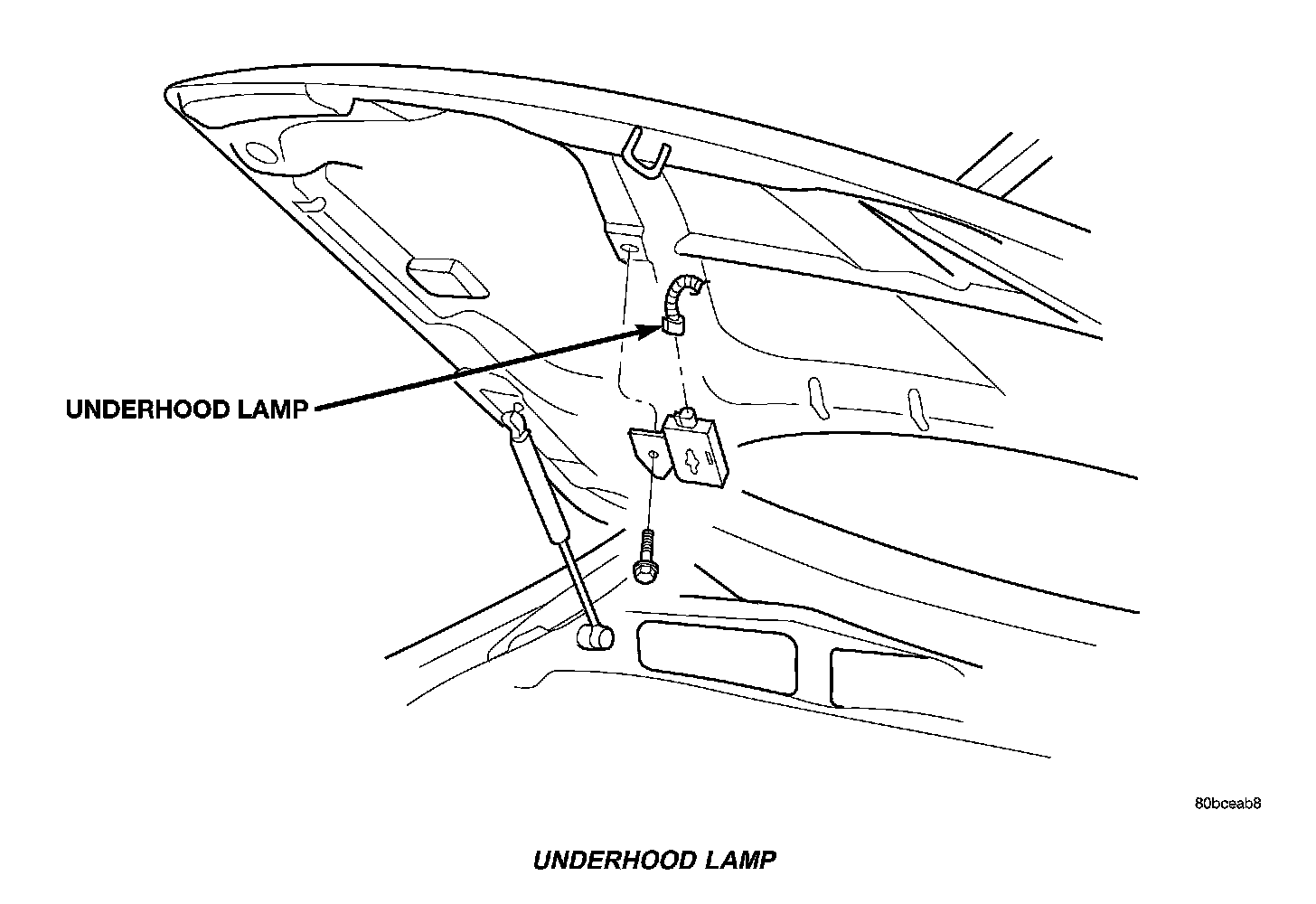 UNDERHOOD LAMP

80bceab8

UNDERHOOD LAMP