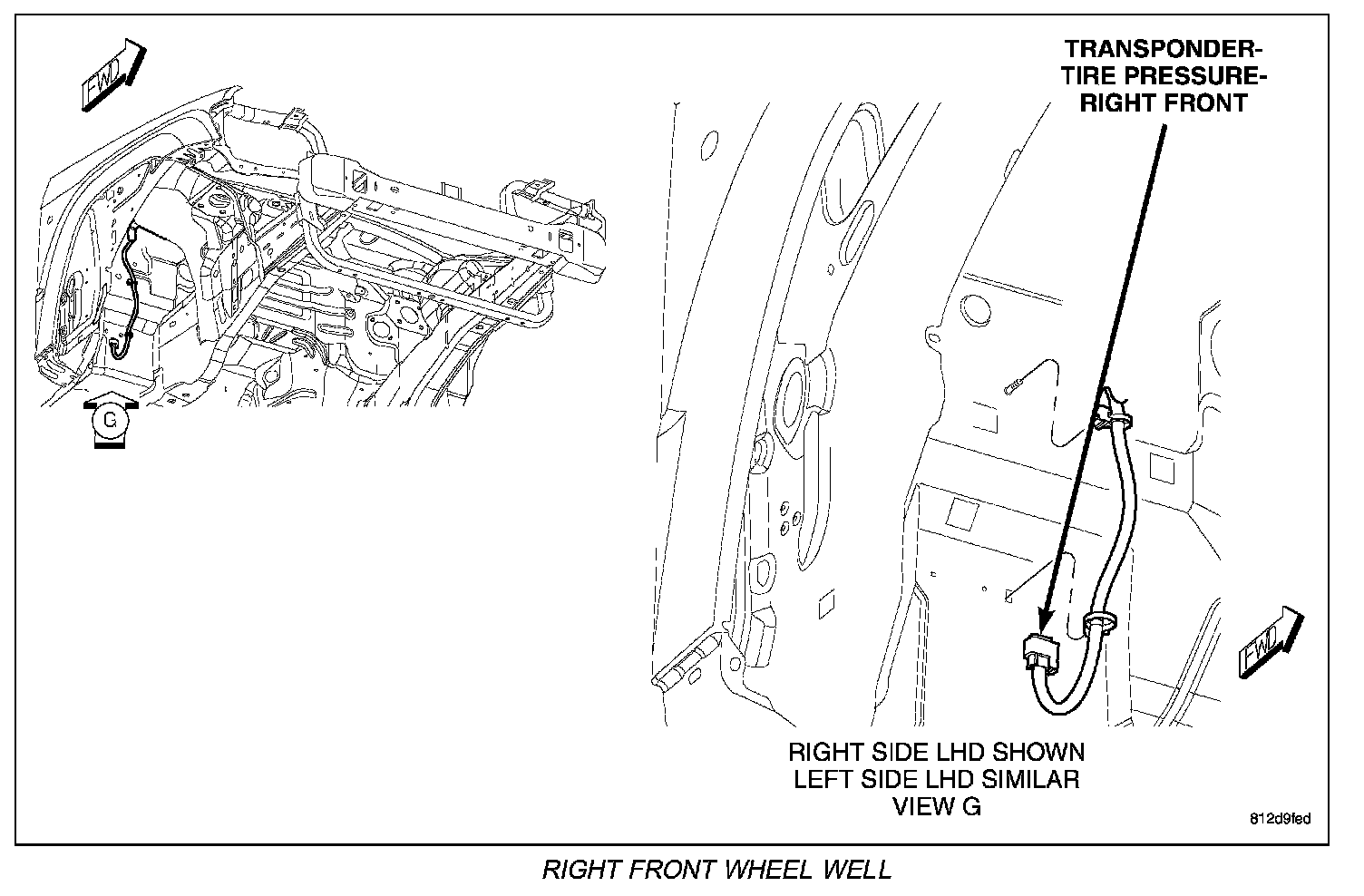 FWD

G

TRANSPONDER-TIRE PRESSURE-RIGHT FRONT

FWD

RIGHT SIDE LHD SHOWN
LEFT SIDE LHD SIMILAR
VIEW G

812d9fed

RIGHT FRONT WHEEL WELL