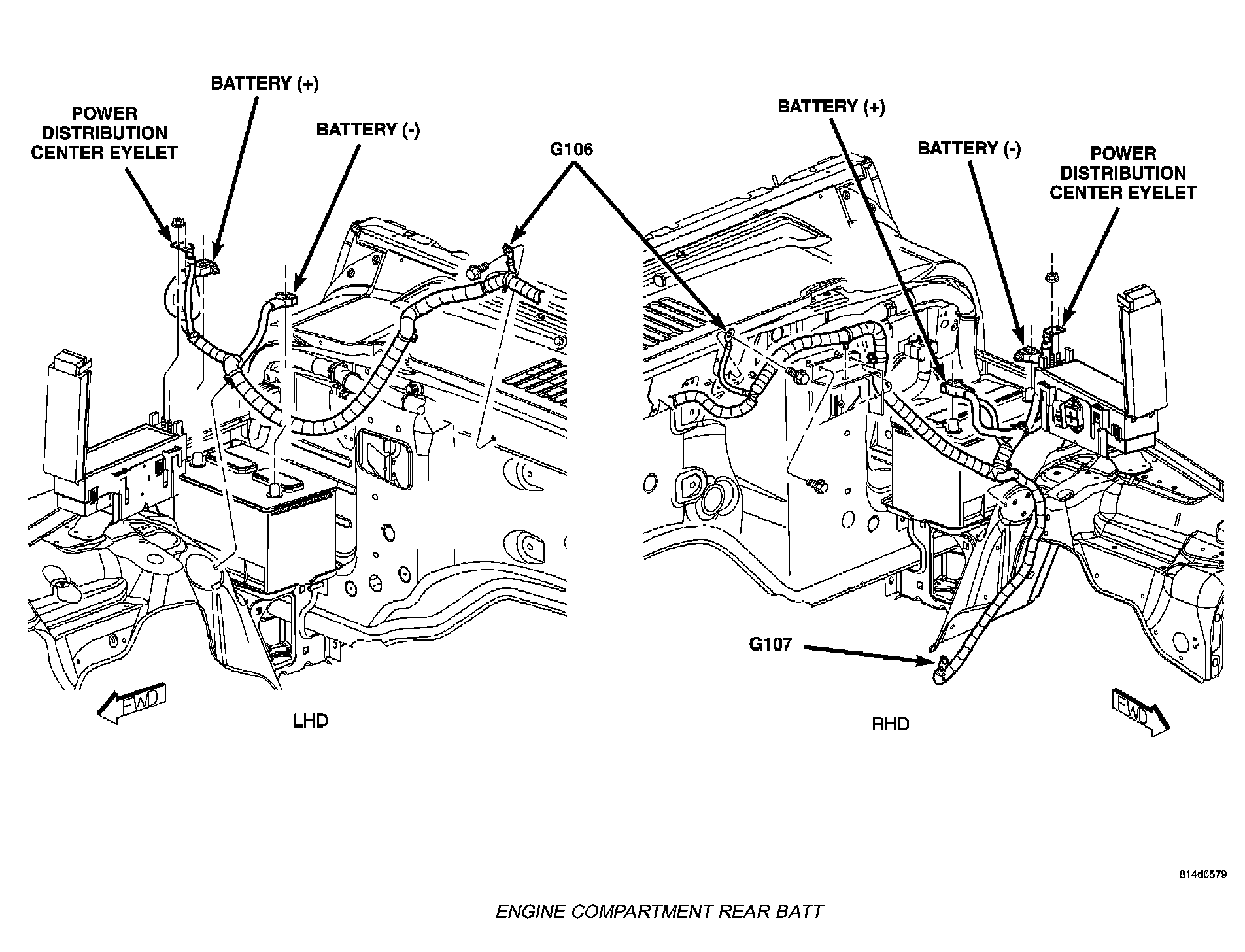 BATTERY (+)

POWER DISTRIBUTION CENTER EYELET

BATTERY (-)

G106

BATTERY (+)

BATTERY (-)

POWER DISTRIBUTION CENTER EYELET

G107

FWD

LHD

RHD

FWD

814d6579

ENGINE COMPARTMENT REAR BATT