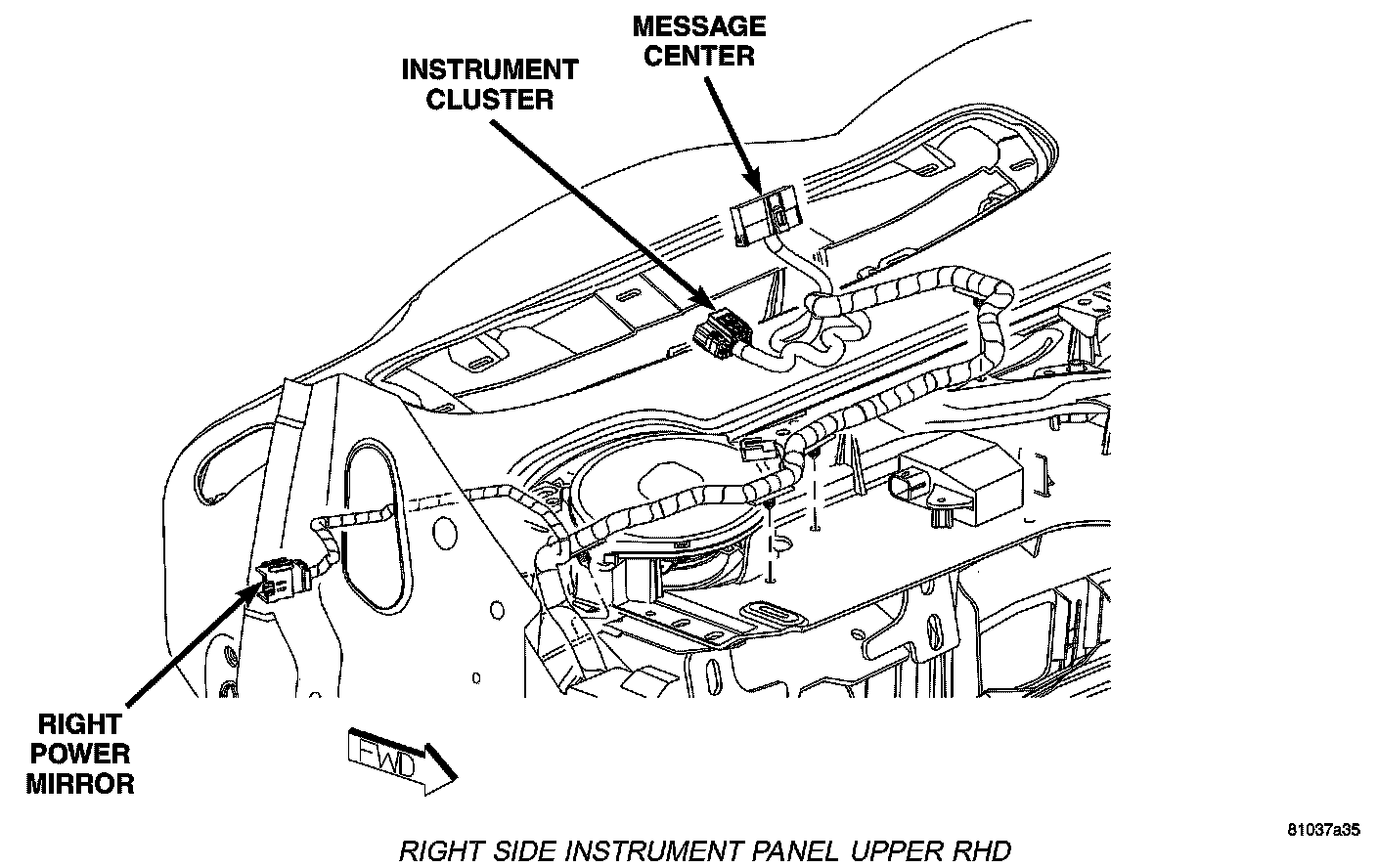 MESSAGE CENTER

INSTRUMENT CLUSTER

RIGHT POWER MIRROR

FWD

81037a35

RIGHT SIDE INSTRUMENT PANEL UPPER RHD