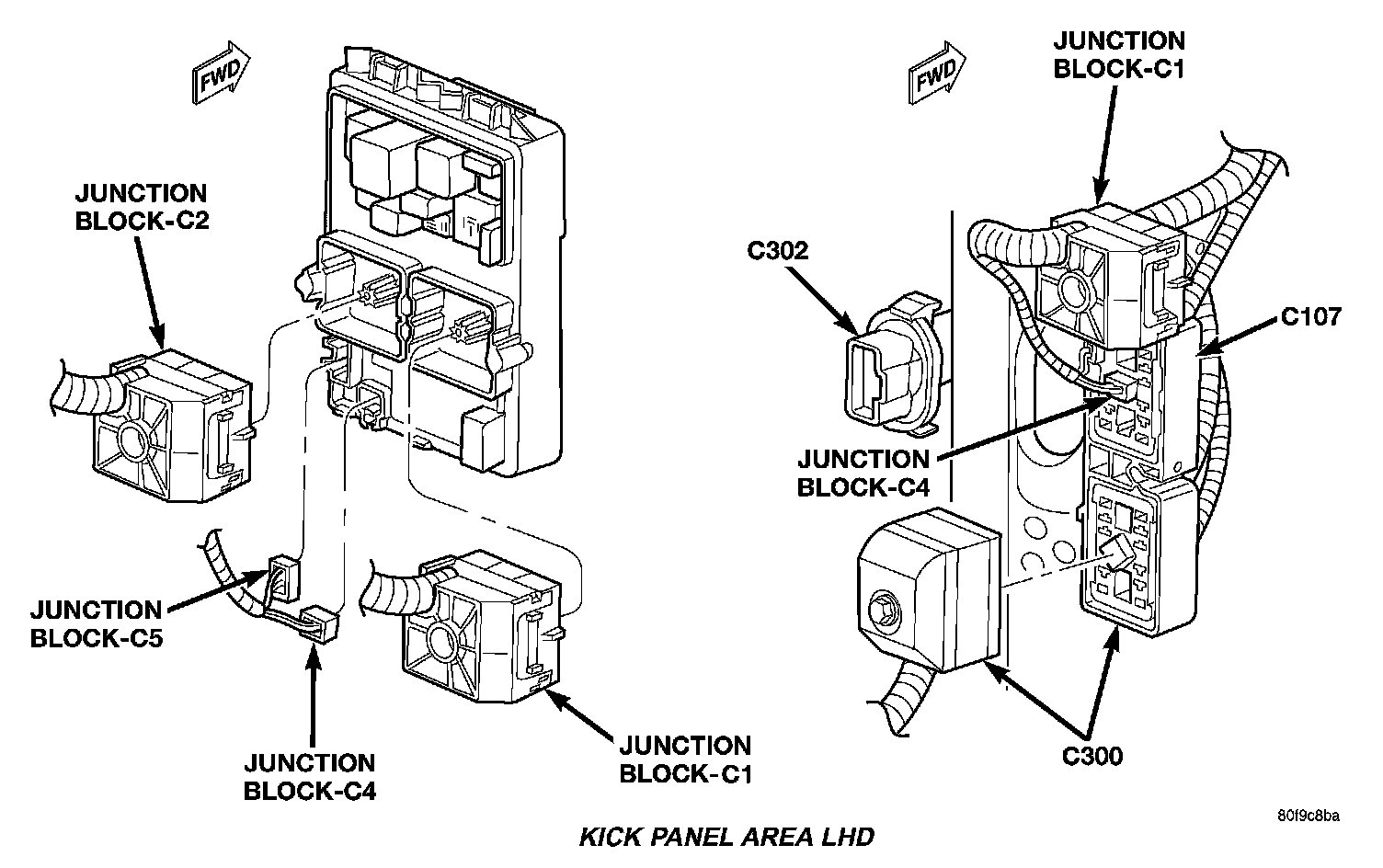 FWD

JUNCTION BLOCK-C2

JUNCTION BLOCK-C5

JUNCTION BLOCK-C4

JUNCTION BLOCK-C1

FWD

JUNCTION BLOCK-C1

C302

C107

JUNCTION BLOCK-C4

C300

80f9c8ba

KICK PANEL AREA LHD