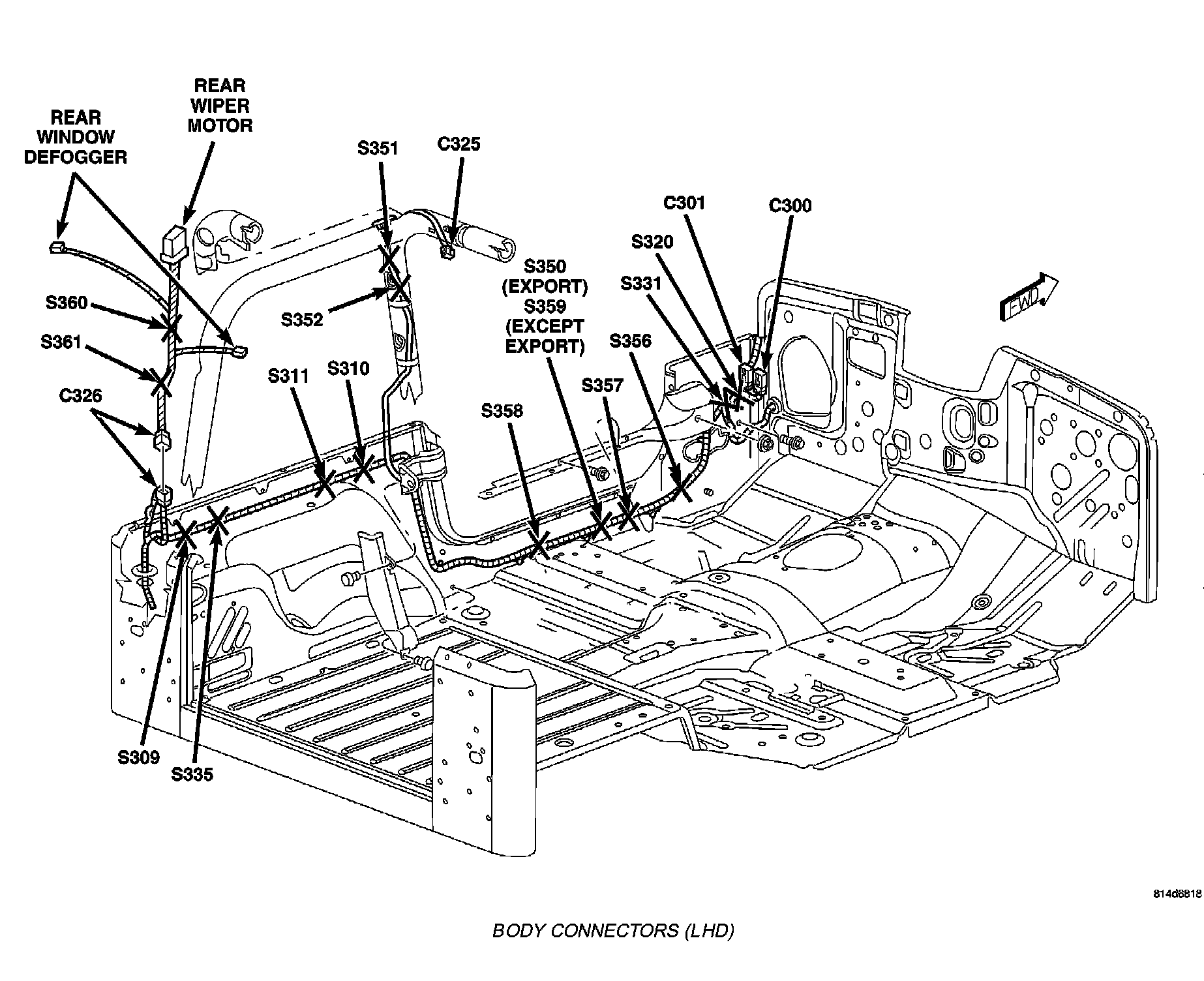 REAR WIPER MOTOR

REAR WINDOW DEFOGGER

S351

C325

C301

C300

S320

S350 (EXPORT) S359 (EXCEPT EXPORT)

S331

FWD

S360

S352

S361

S356

S311

S310

S357

C326

S358

S309

S335

814d6818

BODY CONNECTORS (LHD)