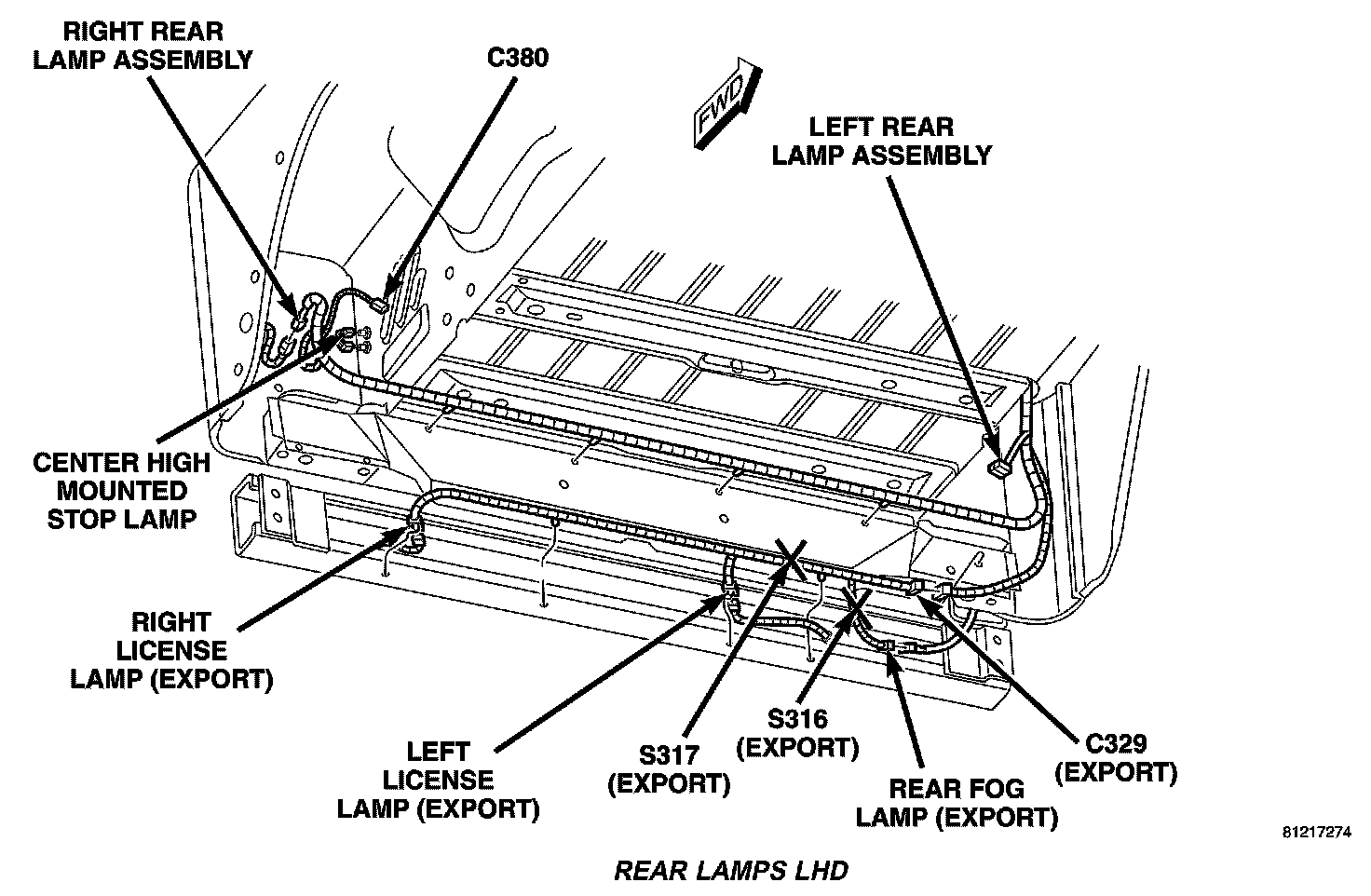 RIGHT REAR LAMP ASSEMBLY

C380

FWD

LEFT REAR LAMP ASSEMBLY

CENTER HIGH MOUNTED STOP LAMP

RIGHT LICENSE LAMP (EXPORT)

LEFT LICENSE LAMP (EXPORT)

S317 (EXPORT)

S316 (EXPORT)

REAR FOG LAMP (EXPORT)

C329 (EXPORT)

81217274

REAR LAMPS LHD