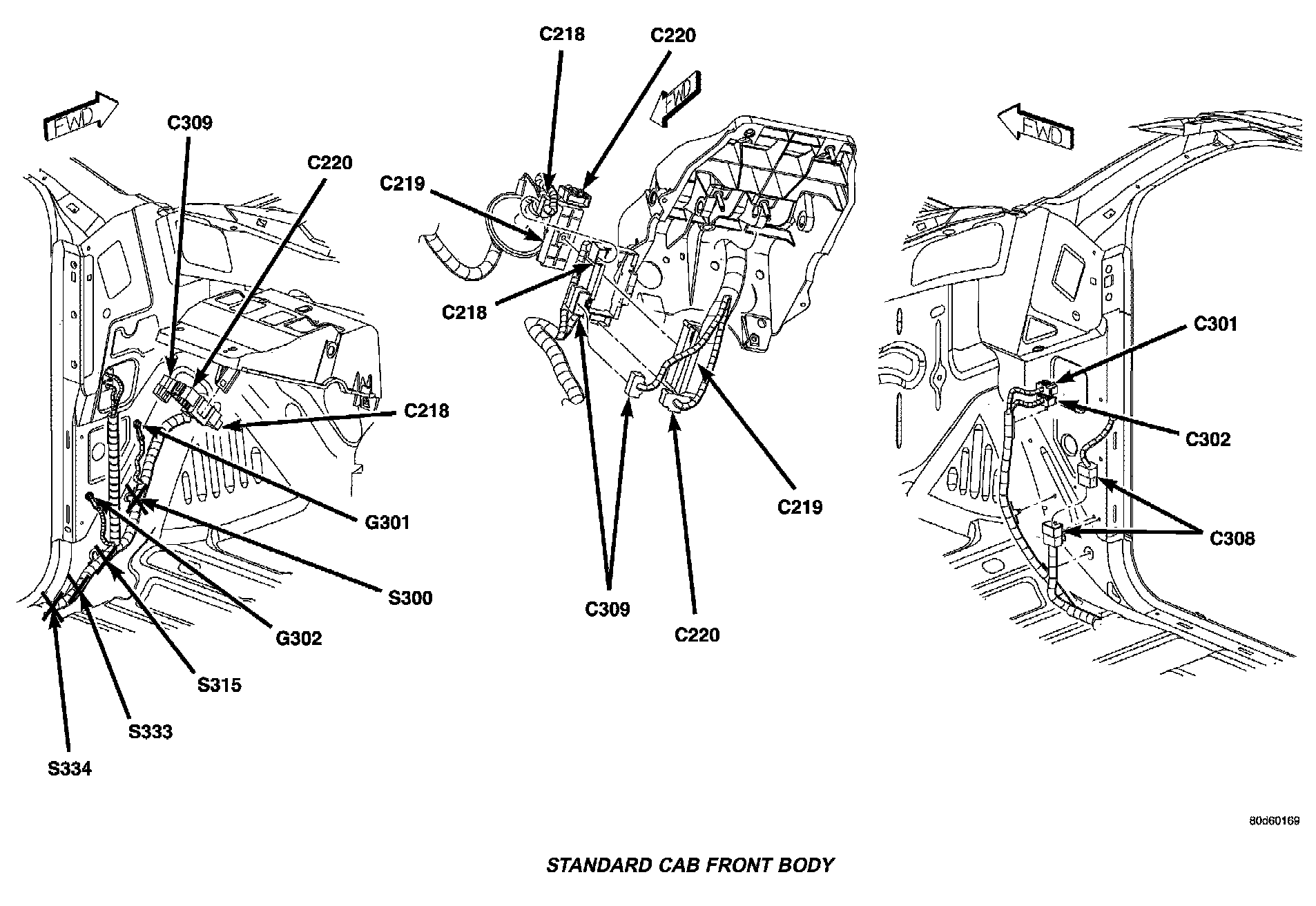 FWD

C309

C220

C218

G301

S300

G302

S315

S333

S334

C218

C220

FWD

C219

C218

C309

C220

C219

FWD

C301

C302

C308

80d60169

STANDARD CAB FRONT BODY